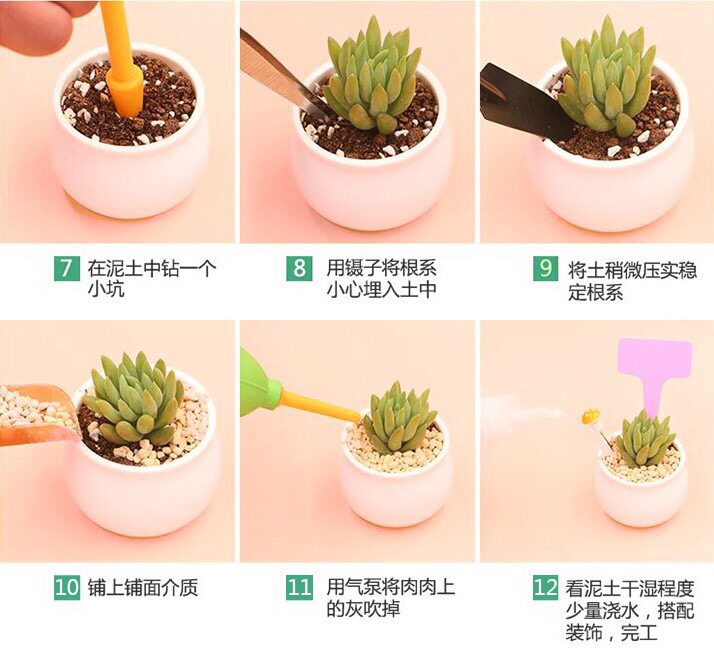 7 在泥土中钻一个小坑

8 用镊子将根系小心埋入土中

9 将土稍微压实稳定根系

10 铺上铺面介质

11 用气泵将肉肉上的灰吹掉

12 看泥土干湿程度少量浇水，搭配装饰，完工