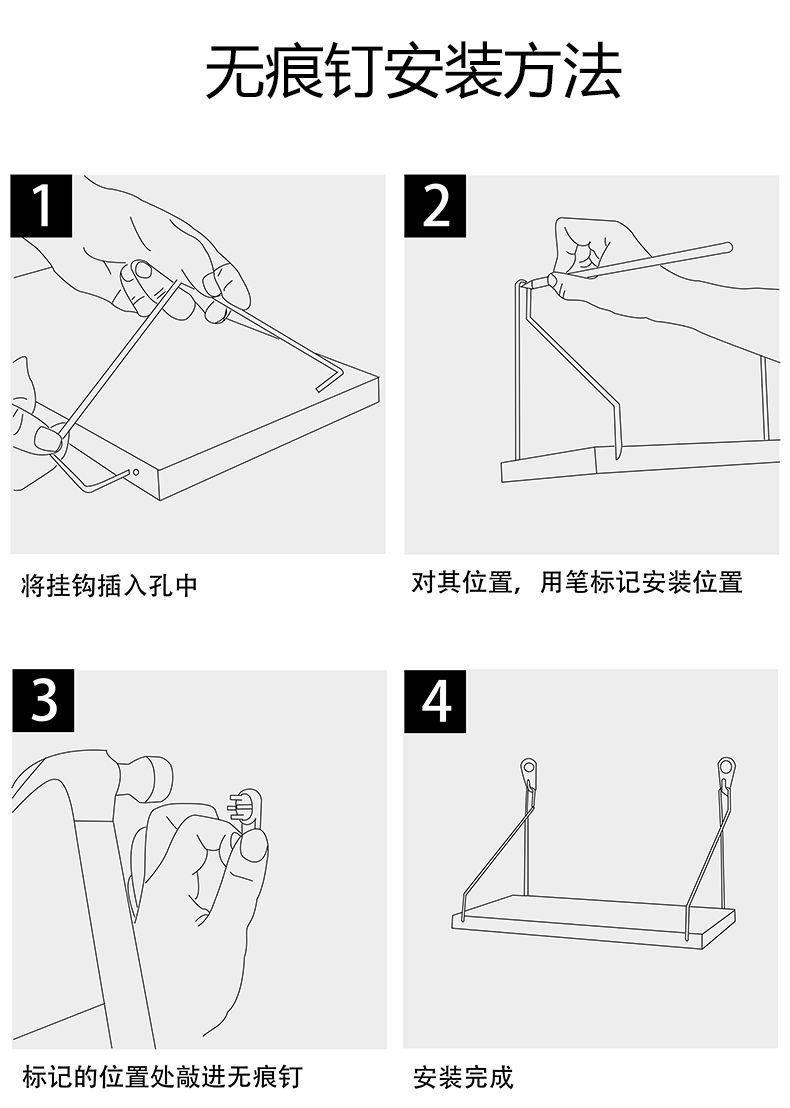 无痕钉安装方法

1

将挂钩插入孔中

2

对其位置，用笔标记安装位置

3

标记的位置处敲进无痕钉

4

安装完成