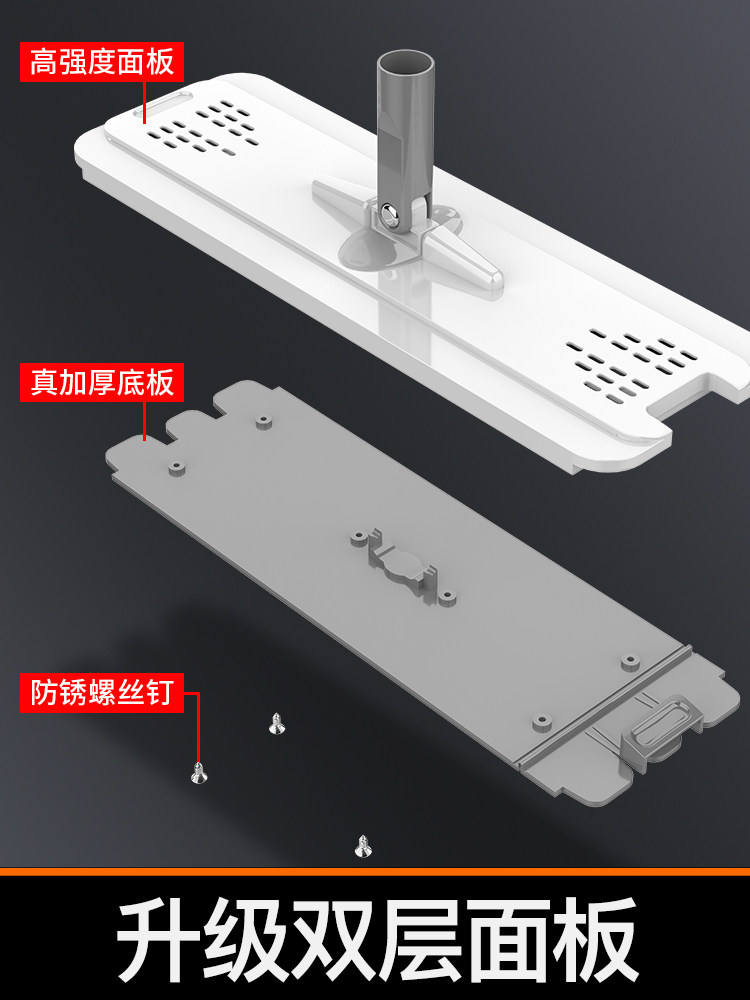 高强度面板

真加厚底板

防锈螺丝钉

升级双层面板