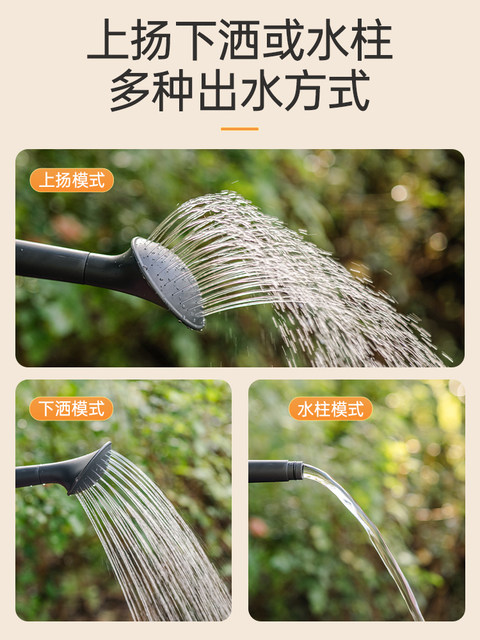 上扬下洒或水柱
多种出水方式

上扬模式

下洒模式

水柱模式