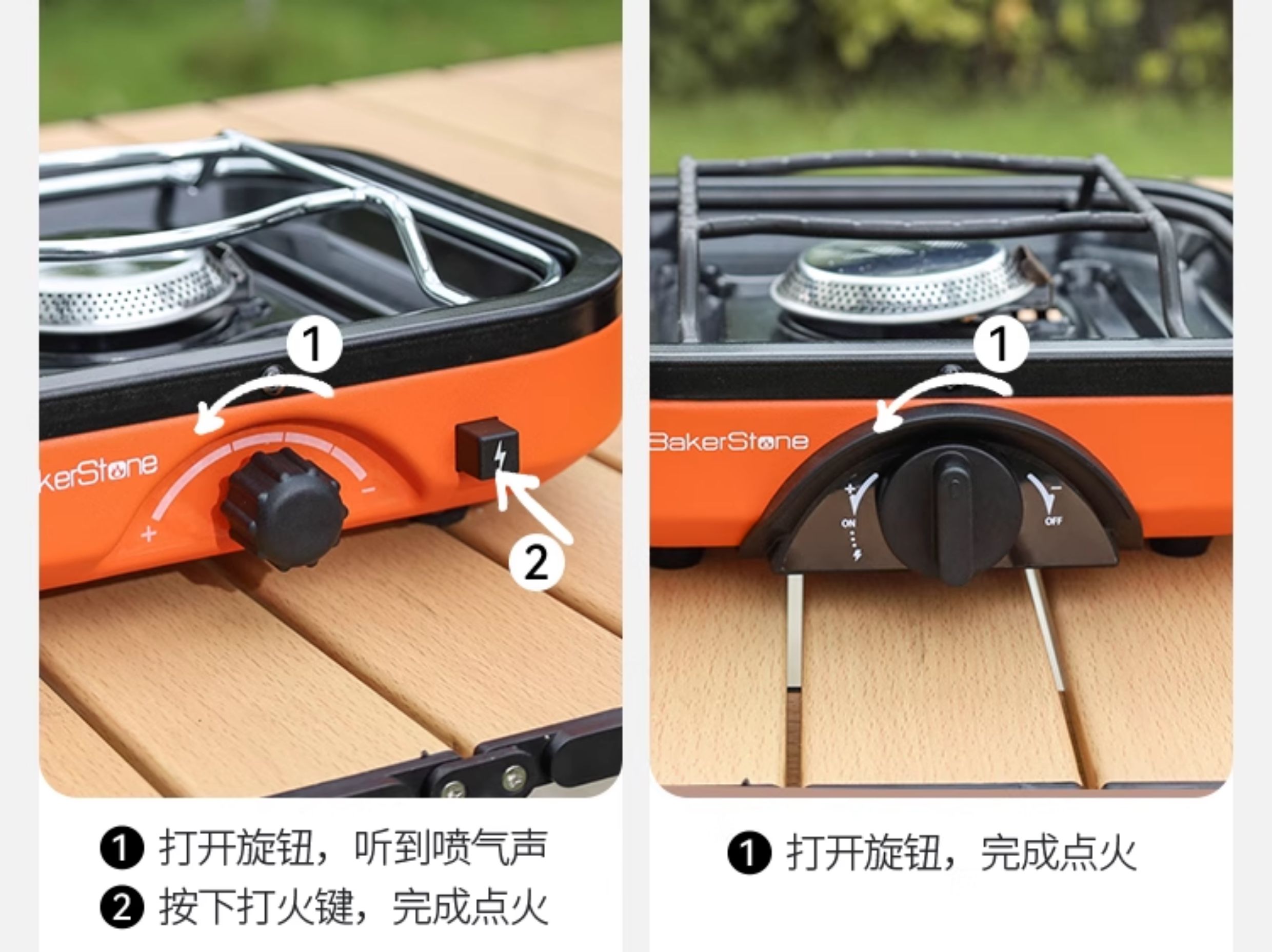 1

kerStone

+

−

2

❶ 打开旋钮，听到喷气声
❷ 按下打火键，完成点火

1

BakerStone

+

ON

−

OFF

❶ 打开旋钮，完成点火