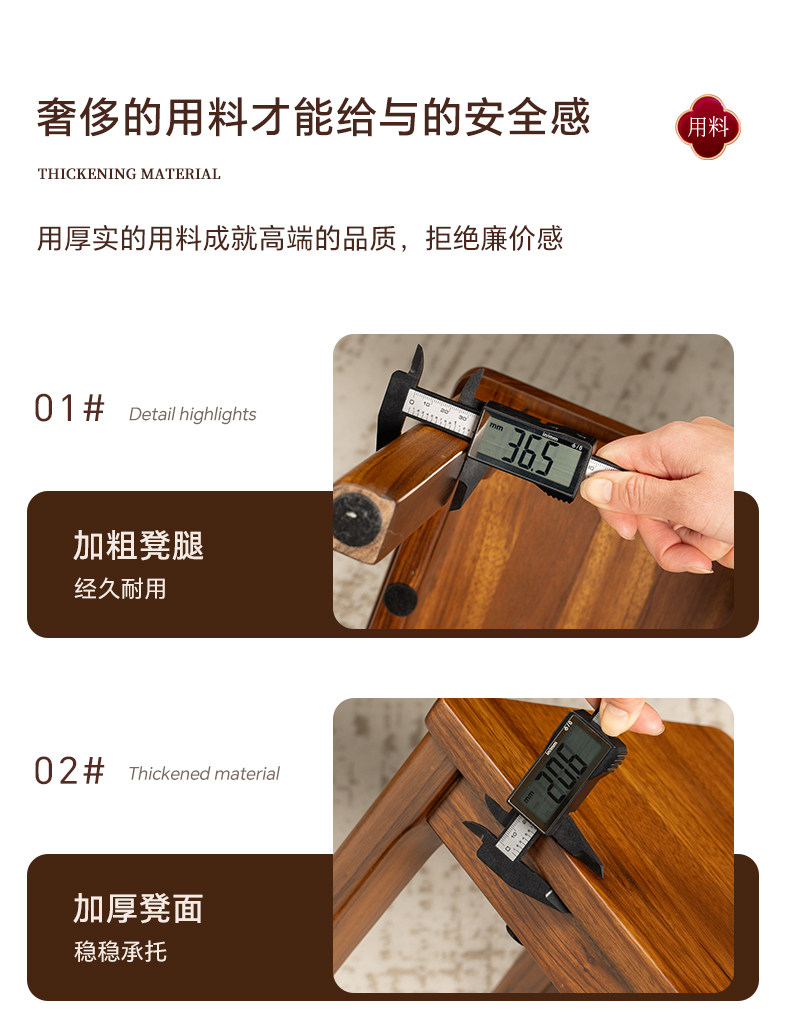 奢侈的用料才能给与的安全感

用料

THICKENING MATERIAL

用厚实的用料成就高端的品质，拒绝廉价感

01# Detail highlights

mm 36.5

加粗凳腿
经久耐用

02# Thickened material

mm 20.6

加厚凳面
稳稳承托