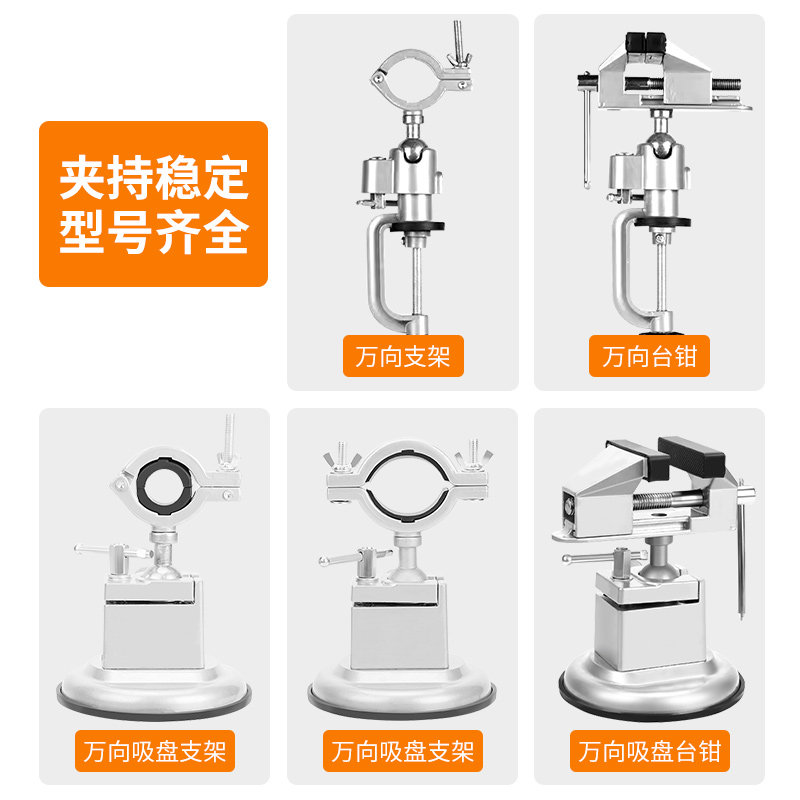 夹持稳定
型号齐全

万向支架

万向台钳

万向吸盘支架

万向吸盘支架

万向吸盘台钳