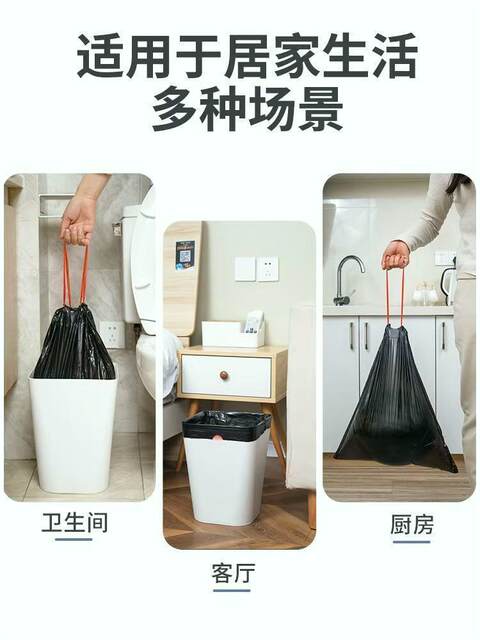 适用于居家生活
多种场景

卫生间

客厅

厨房