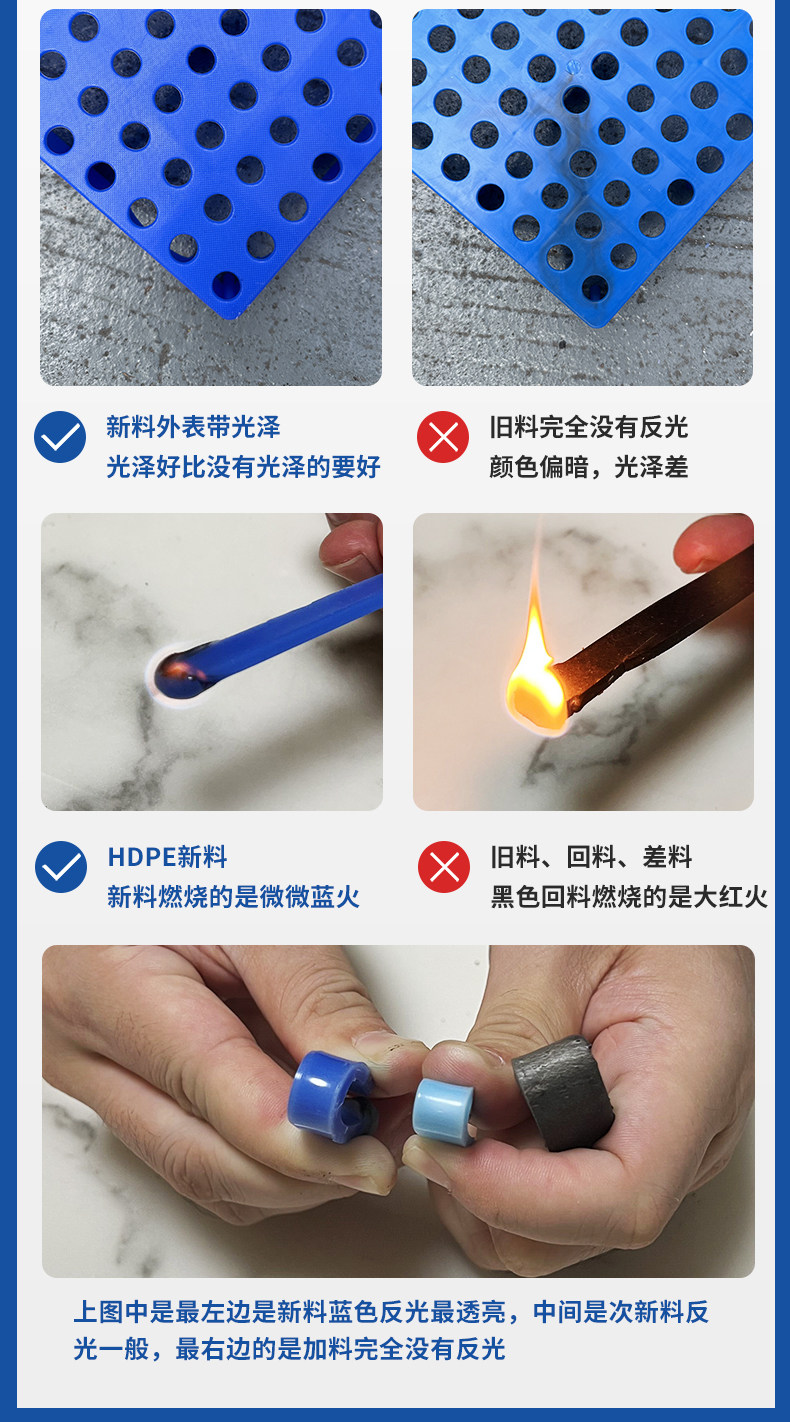 新料外表带光泽
光泽好比没有光泽的要好

旧料完全没有反光
颜色偏暗，光泽差

HDPE新料
新料燃烧的是微微蓝火

旧料、回料、差料
黑色回料燃烧的是大红火

上图中是最左边是新料蓝色反光最透亮，中间是次新料反光一般，最右边的是加料完全没有反光