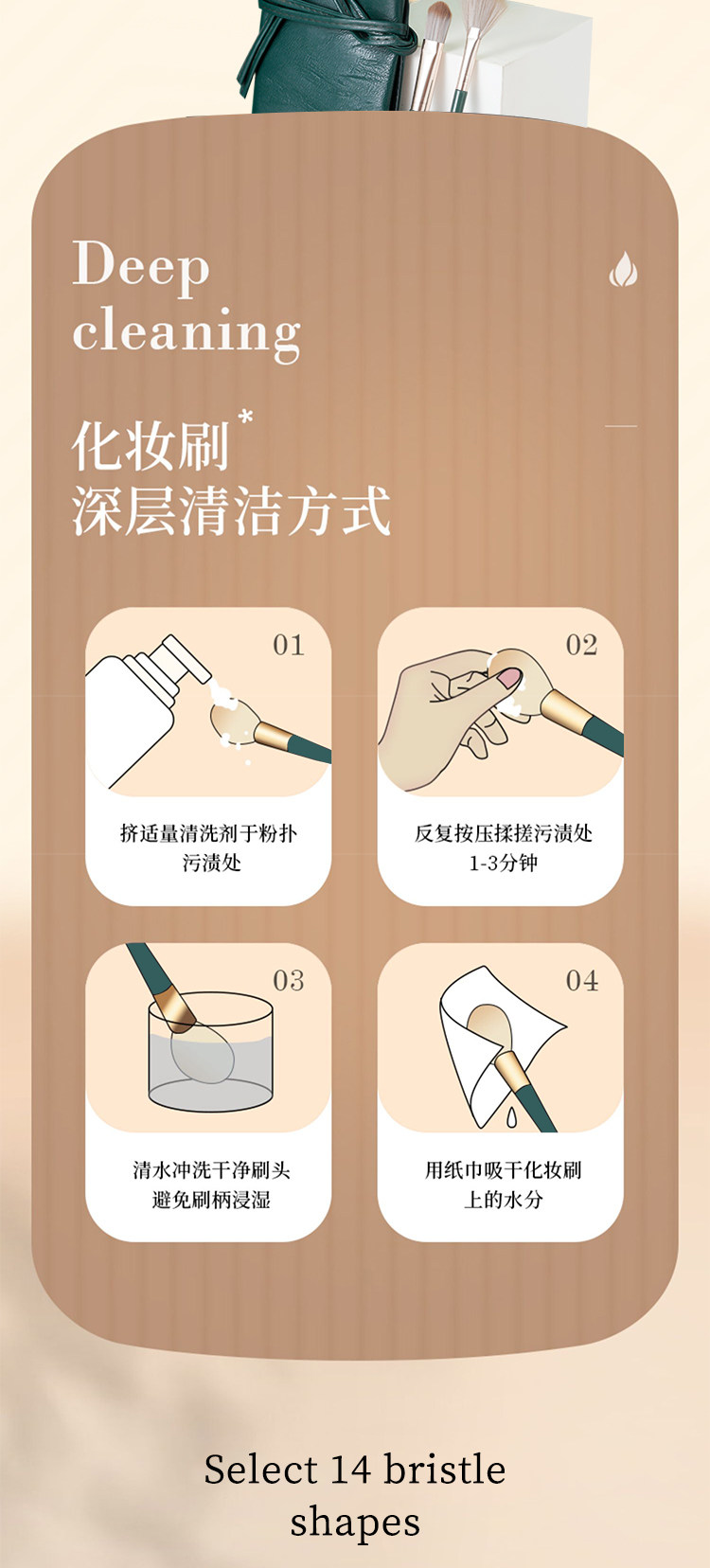 Deep cleaning

化妆刷*
深层清洁方式

01

挤适量清洗剂于粉扑污渍处

02

反复按压揉搓污渍处 1-3分钟

03

清水冲洗干净刷头 避免刷柄浸湿

04

用纸巾吸干化妆刷上的水分

Select 14 bristle shapes