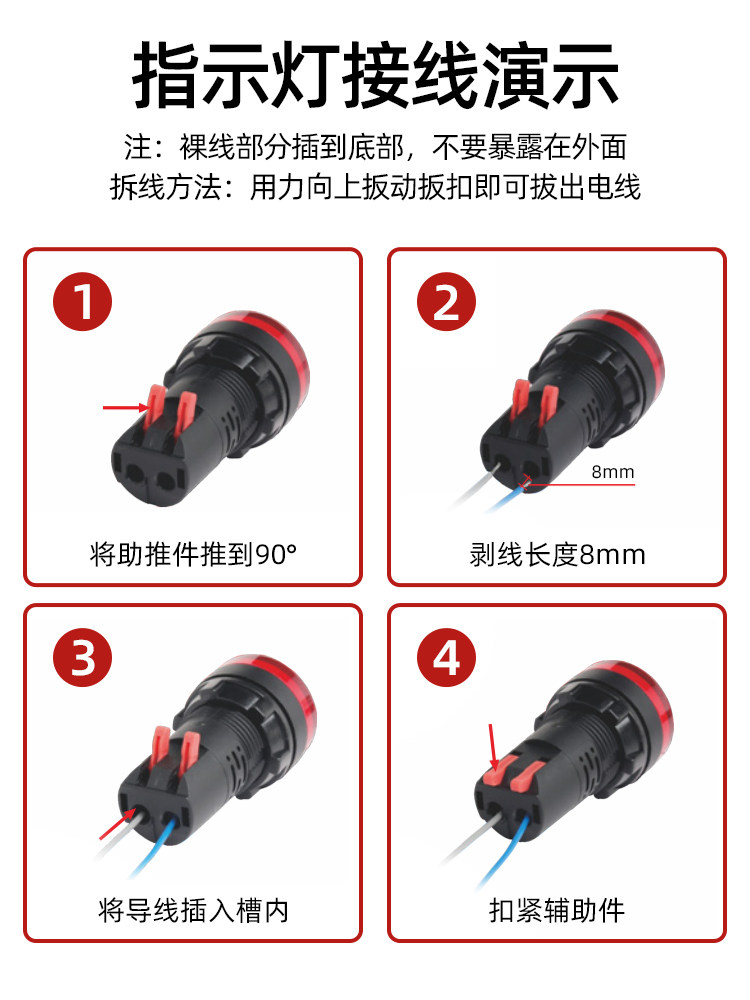 指示灯接线演示

注：裸线部分插到底部，不要暴露在外面
拆线方法：用力向上扳动扳扣即可拔出电线

1
将助推件推到90°

2
8mm
剥线长度8mm

3
将导线插入槽内

4
扣紧辅助件