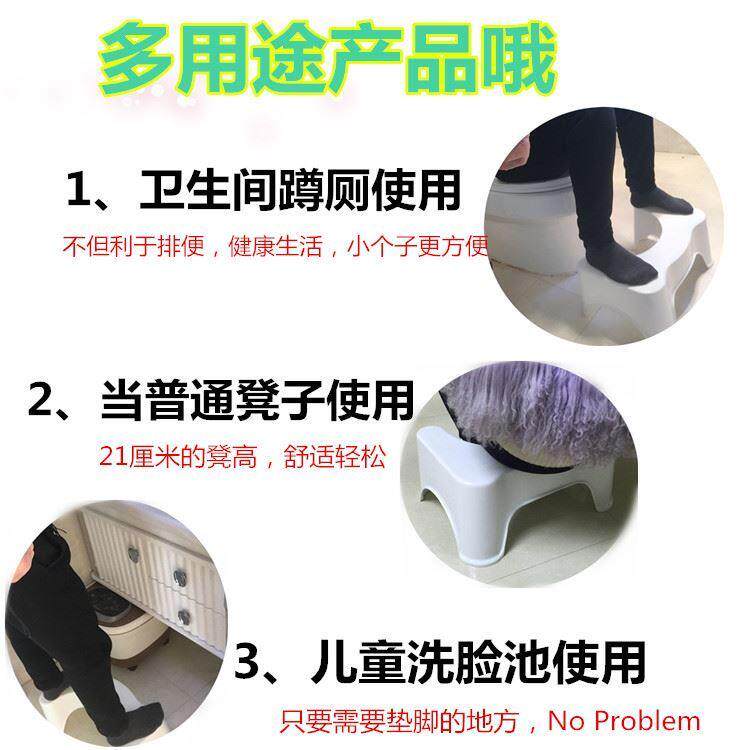 多用途产品哦

1、卫生间蹲厕使用

不但利于排便，健康生活，小个子更方便

2、当普通凳子使用

21厘米的凳高，舒适轻松

3、儿童洗脸池使用

只要需要垫脚的地方，No Problem