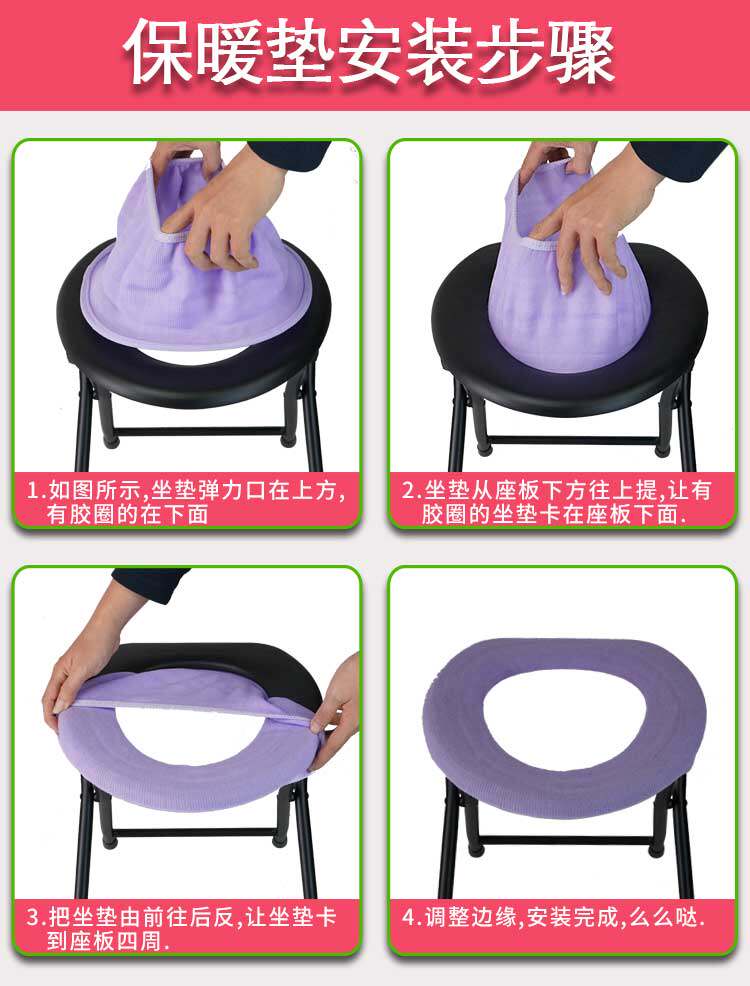 保暖垫安装步骤

1.如图所示,坐垫弹力口在上方,有胶圈的在下面

2.坐垫从座板下方往上提,让有胶圈的坐垫卡在座板下面.

3.把坐垫由前往后反,让坐垫卡到座板四周.

4.调整边缘,安装完成,么么哒.