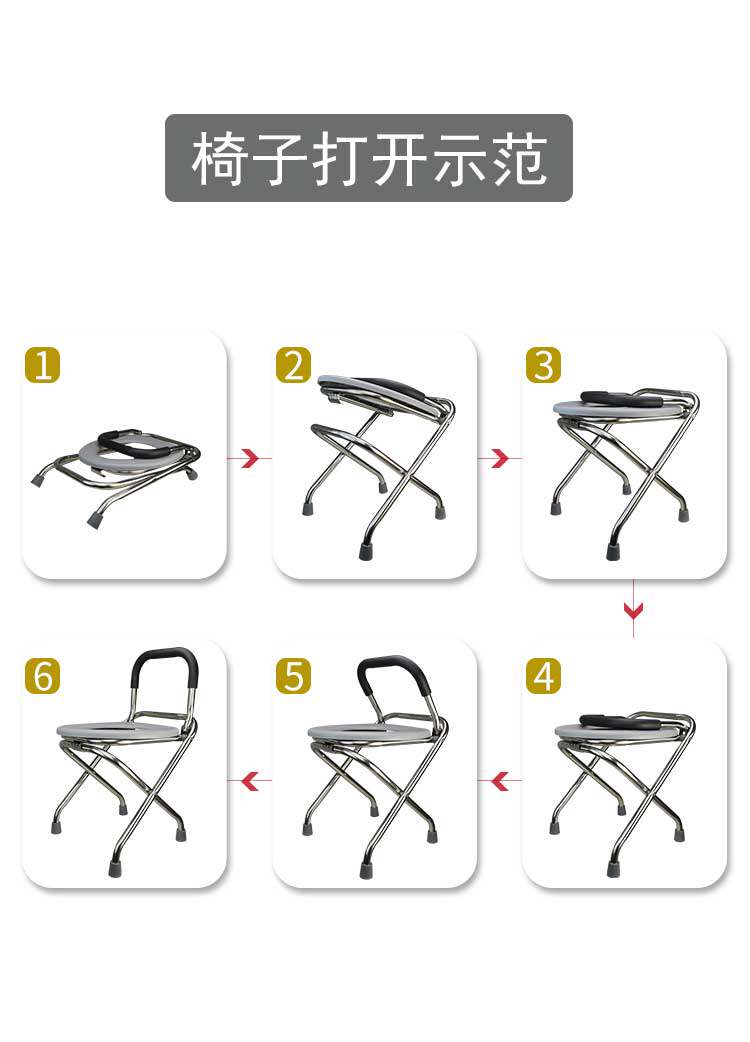 椅子打开示范

1

2

3

4

5

6