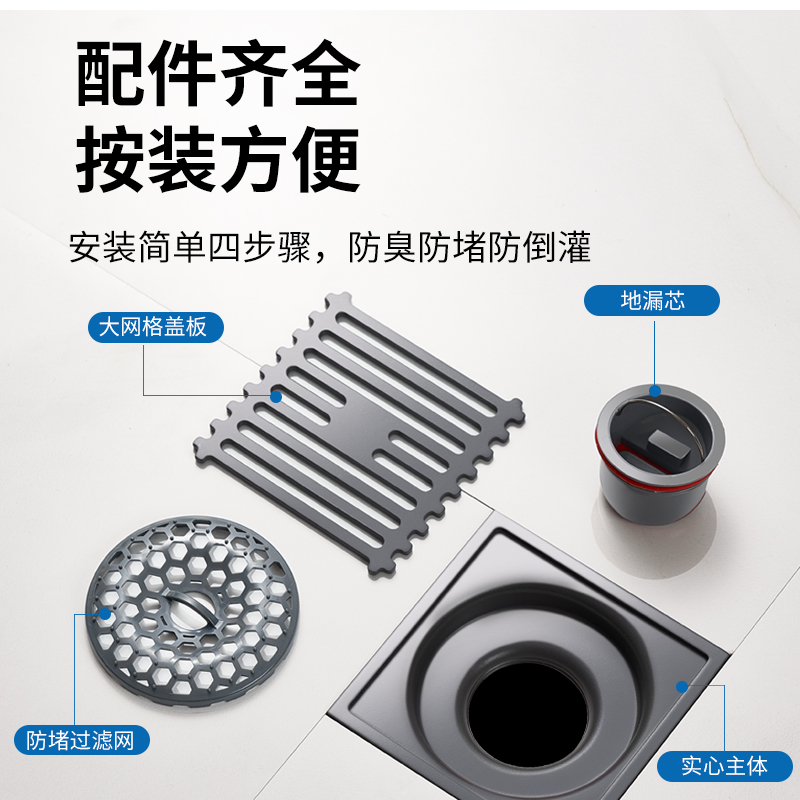 配件齐全
按装方便

安装简单四步骤，防臭防堵防倒灌

大网格盖板

地漏芯

防堵过滤网

实心主体