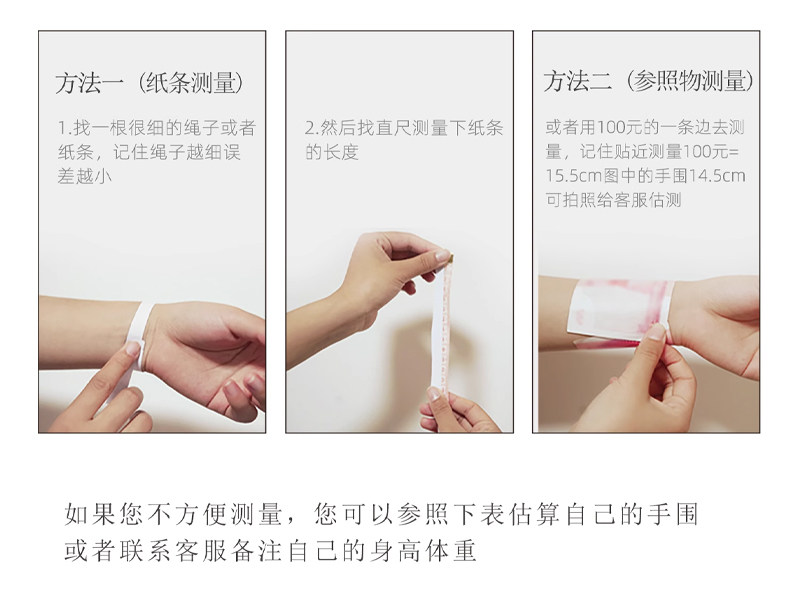 方法一（纸条测量）

1.找一根很细的绳子或者纸条，记住绳子越细误差越小

2.然后找直尺测量下纸条的长度

方法二（参照物测量）

或者用100元的一条边去测量，记住贴近测量100元=15.5cm图中的手围14.5cm可拍照给客服估测

如果您不方便测量，您可以参照下表估算自己的手围或者联系客服备注自己的身高体重