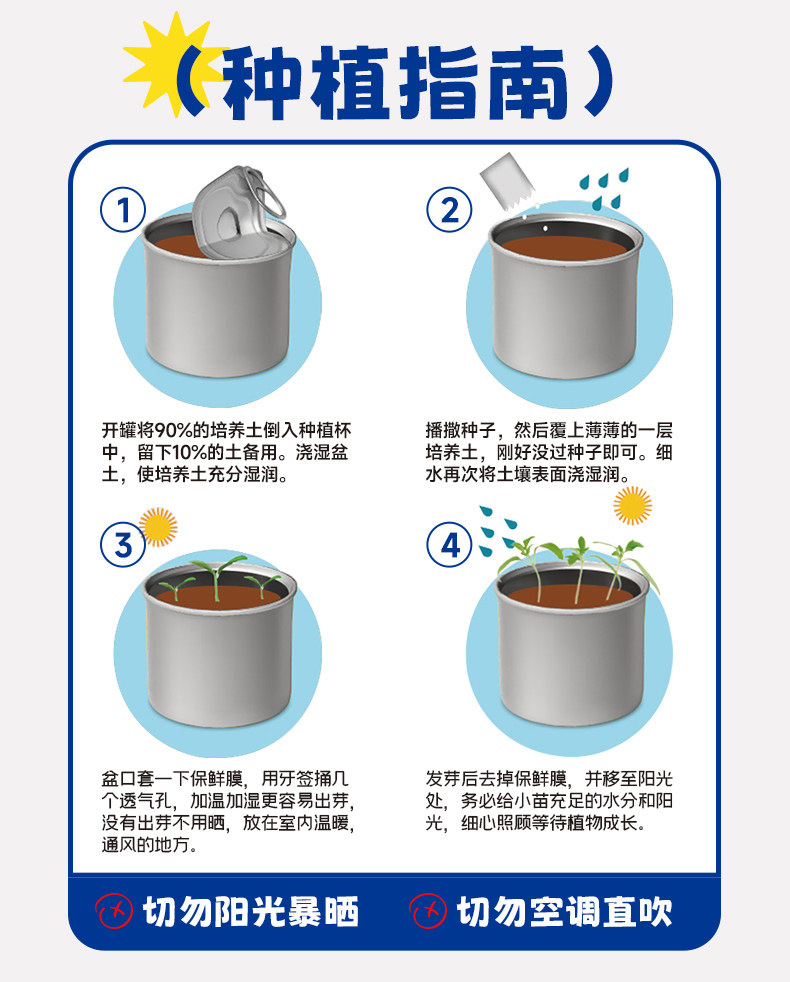 (种植指南)

1

开罐将90%的培养土倒入种植杯中，留下10%的土备用。浇湿盆土，使培养土充分湿润。

2

播撒种子，然后覆上薄薄的一层培养土，刚好没过种子即可。细水再次将土壤表面浇湿润。

3

盆口套一下保鲜膜，用牙签捅几个透气孔，加温加湿更容易出芽，没有出芽不用晒，放在室内温暖，通风的地方。

4

发芽后去掉保鲜膜，并移至阳光处，务必给小苗充足的水分和阳光，细心照顾等待植物成长。

切勿阳光暴晒　切勿空调直吹