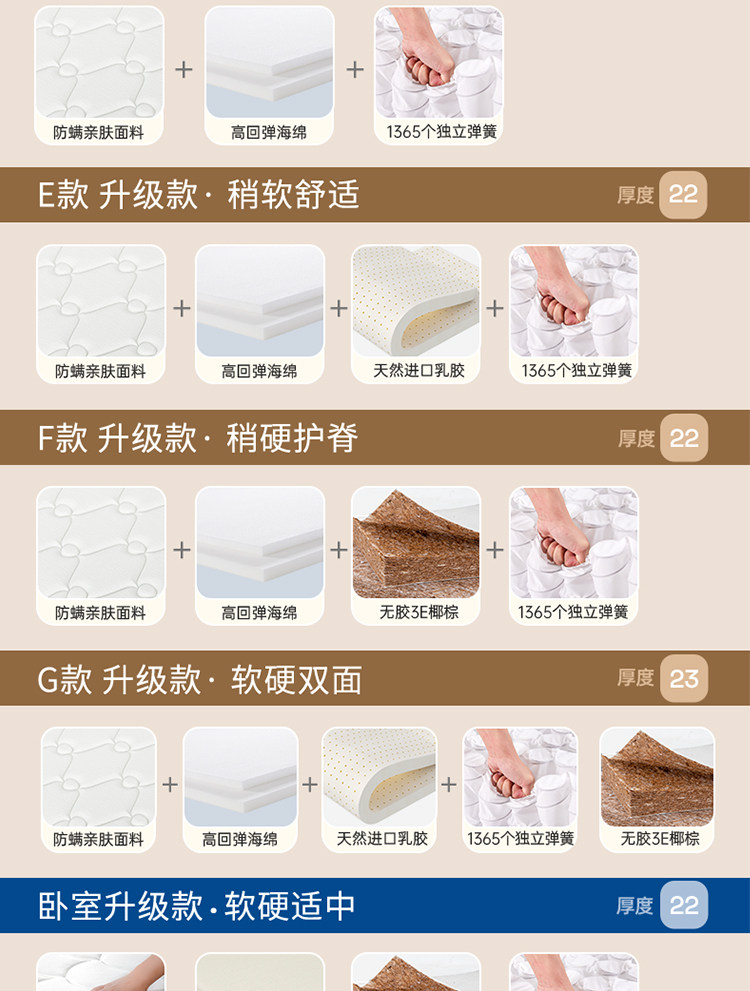 防螨亲肤面料 + 高回弹海绵 + 1365个独立弹簧

E款 升级款 · 稍软舒适

厚度 22

防螨亲肤面料 + 高回弹海绵 + 天然进口乳胶 + 1365个独立弹簧

F款 升级款 · 稍硬护脊

厚度 22

防螨亲肤面料 + 高回弹海绵 + 无胶3E椰棕 + 1365个独立弹簧

G款 升级款 · 软硬双面

厚度 23

防螨亲肤面料 + 高回弹海绵 + 天然进口乳胶 + 1365个独立弹簧 无胶3E椰棕

卧室升级款 · 软硬适中

厚度 22