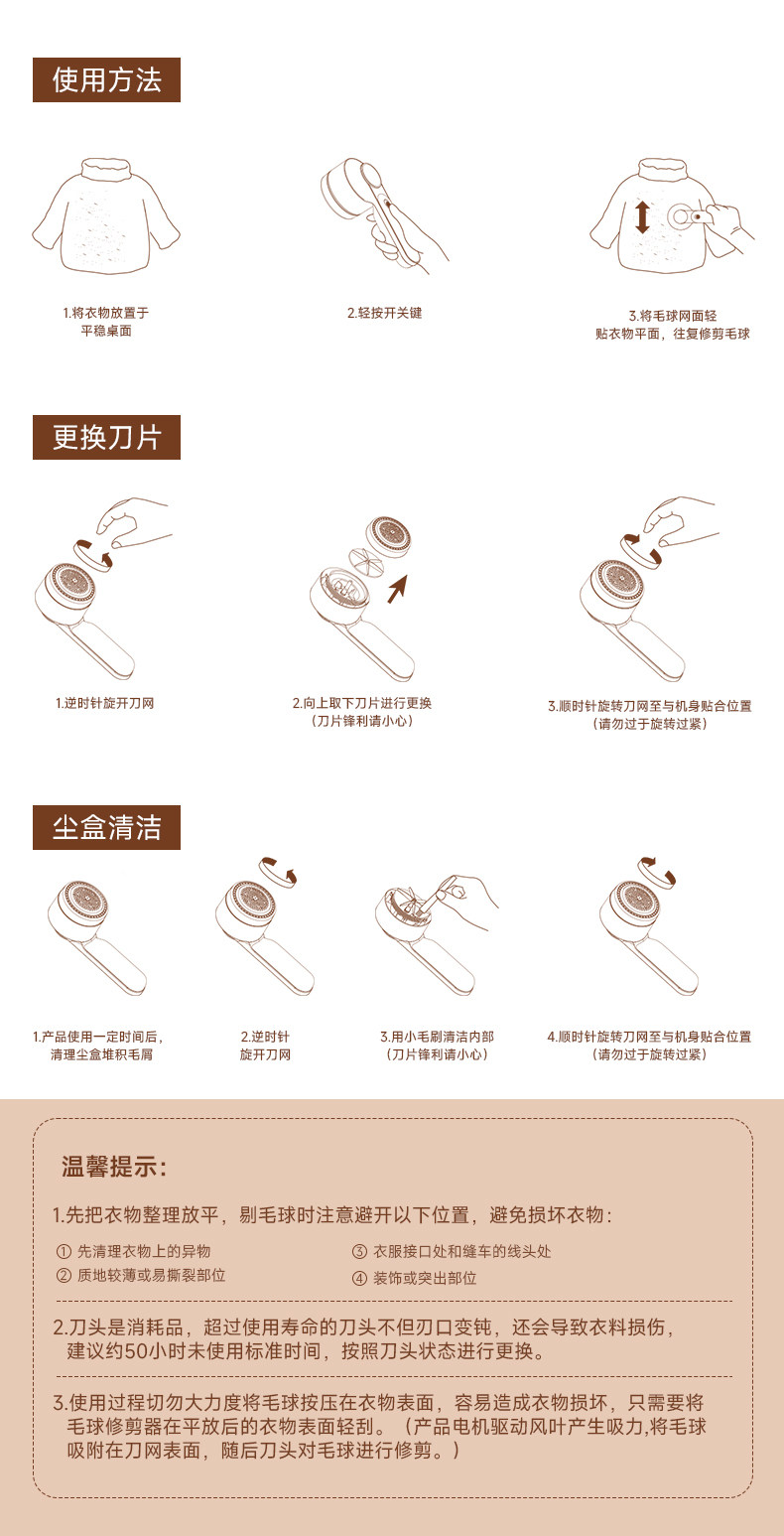 使用方法

1.将衣物放置于平稳桌面

2.轻按开关键

3.将毛球网面轻贴衣物平面，往复修剪毛球

更换刀片

1.逆时针旋开刀网

2.向上取下刀片进行更换（刀片锋利请小心）

3.顺时针旋转刀网至与机身贴合位置（请勿过于旋转过紧）

尘盒清洁

1.产品使用一定时间后，清理尘盒堆积毛屑

2.逆时针旋开刀网

3.用小毛刷清洁内部（刀片锋利请小心）

4.顺时针旋转刀网至与机身贴合位置（请勿过于旋转过紧）

温馨提示:

1.先把衣物整理放平，剔毛球时注意避开以下位置，避免损坏衣物:

① 先清理衣物上的异物
② 质地较薄或易撕裂部位
③ 衣服接口处和缝车的线头处
④ 装饰或突出部位

2.刀头是消耗品，超过使用寿命的刀头不但刃口变钝，还会导致衣料损伤，建议约50小时未使用标准时间，按照刀头状态进行更换。

3.使用过程切勿大力度将毛球按压在衣物表面，容易造成衣物损坏，只需要将毛球修剪器在平放后的衣物表面轻刮。（产品电机驱动风叶产生吸力,将毛球吸附在刀网表面，随后刀头对毛球进行修剪。）