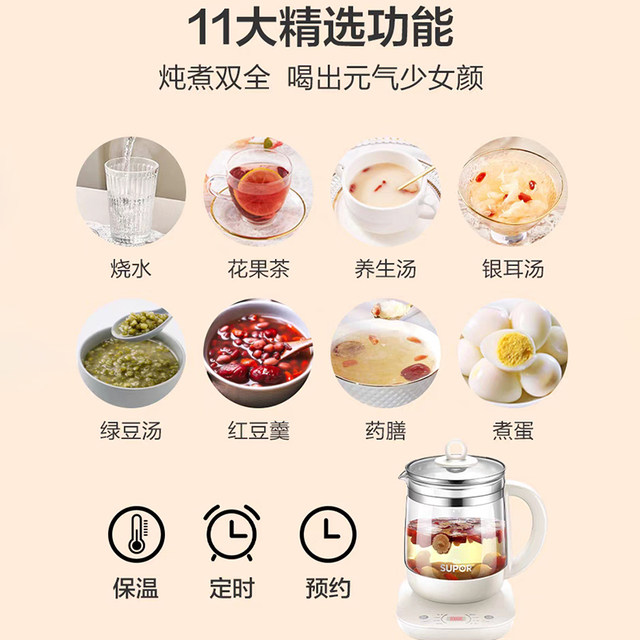 11大精选功能

炖煮双全 喝出元气少女颜

烧水 花果茶 养生汤 银耳汤

绿豆汤 红豆羹 药膳 煮蛋

保温 定时 预约

SUPOR