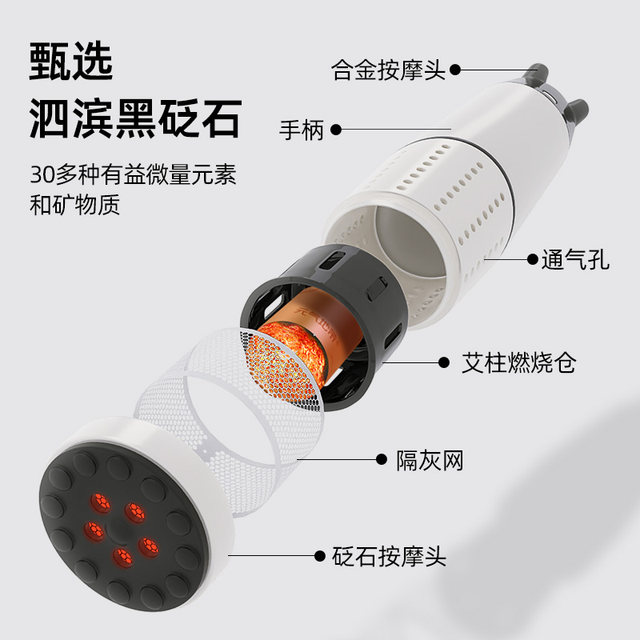 甄选
泗滨黑砭石

30多种有益微量元素和矿物质

合金按摩头

手柄

通气孔

艾柱燃烧仓

隔灰网

砭石按摩头