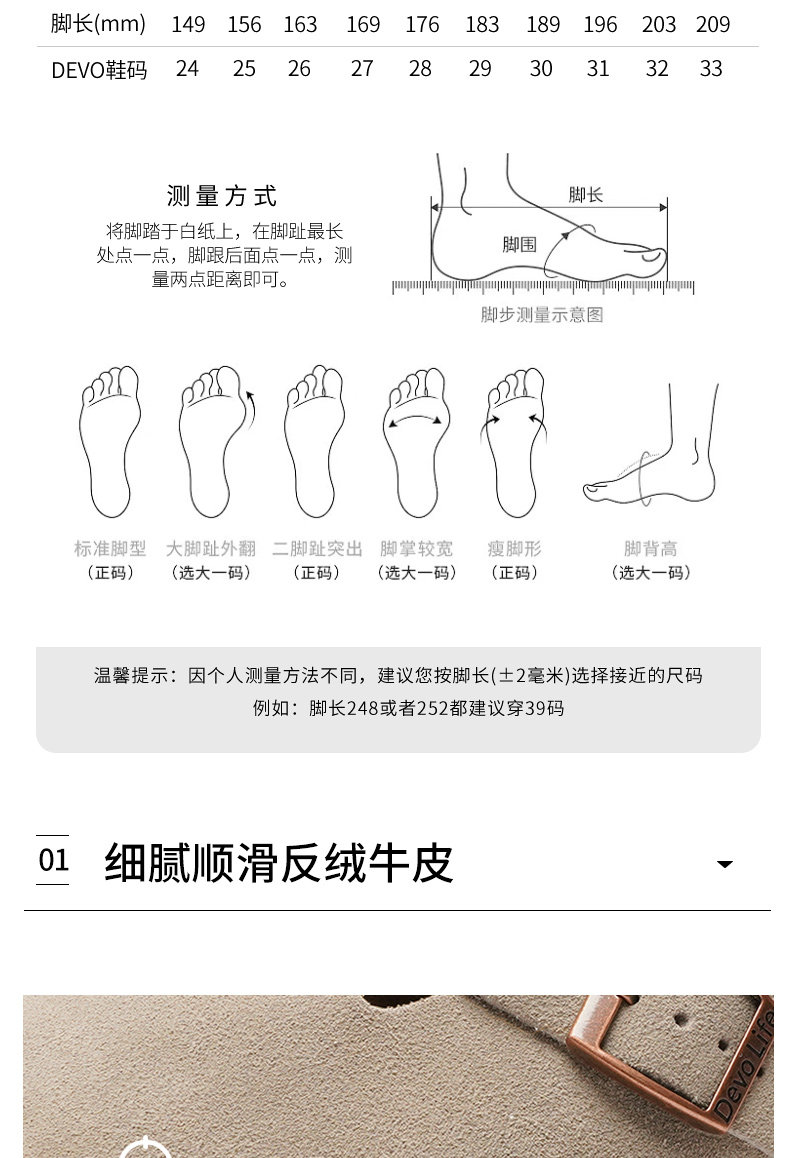 | 脚长(mm) | 149 | 156 | 163 | 169 | 176 | 183 | 189 | 196 | 203 | 209 |
|---|---|---|---|---|---|---|---|---|---|---|
| DEVO鞋码 | 24 | 25 | 26 | 27 | 28 | 29 | 30 | 31 | 32 | 33 |

测量方式

将脚踏于白纸上，在脚趾最长处点一点，脚跟后面点一点，测量两点距离即可。

脚长

脚围

脚步测量示意图

标准脚型
（正码）

大脚趾外翻
（选大一码）

二脚趾突出
（正码）

脚掌较宽
（选大一码）

瘦脚形
（正码）

脚背高
（选大一码）

温馨提示：因个人测量方法不同，建议您按脚长(±2毫米)选择接近的尺码
例如：脚长248或者252都建议穿39码

01 细腻顺滑反绒牛皮

Devo Life