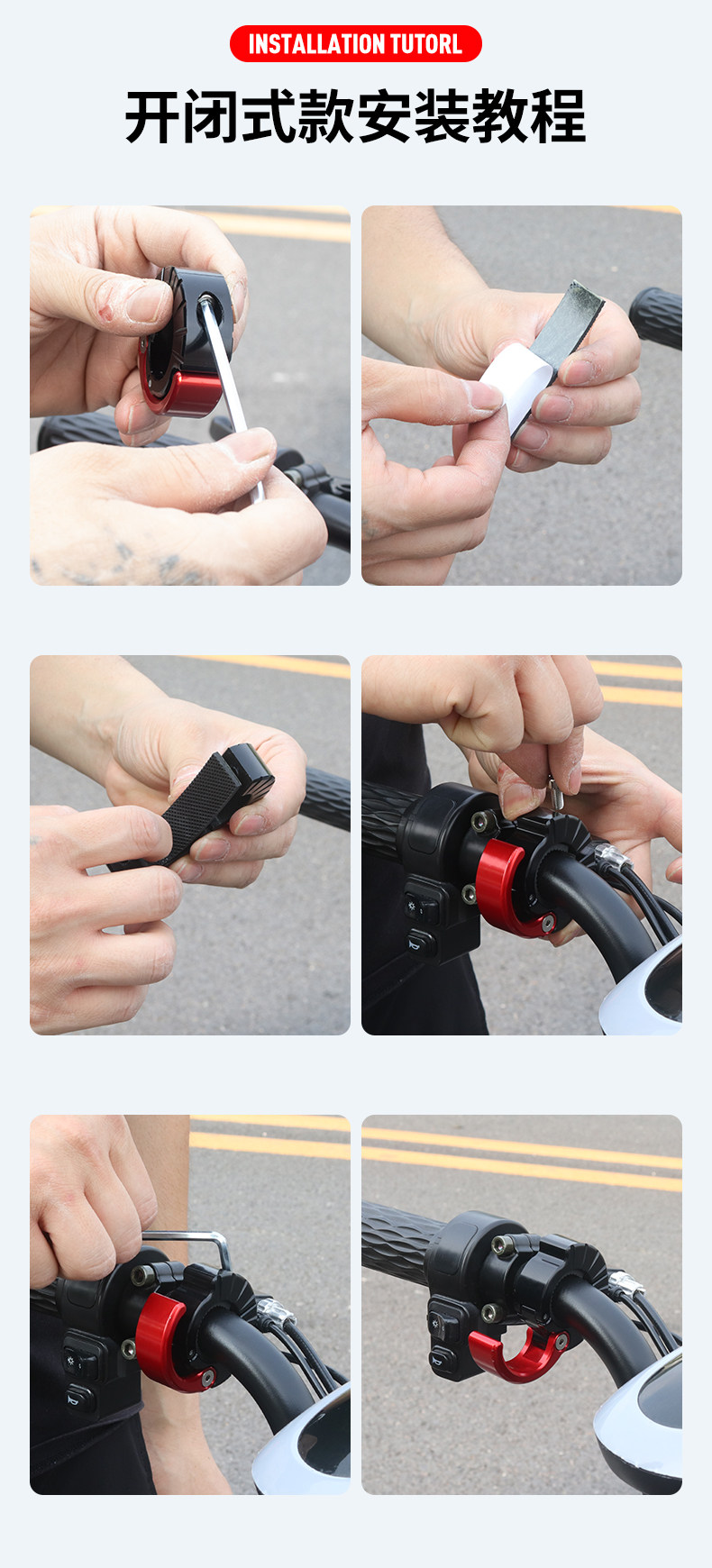 INSTALLATION TUTORL

开闭式款安装教程