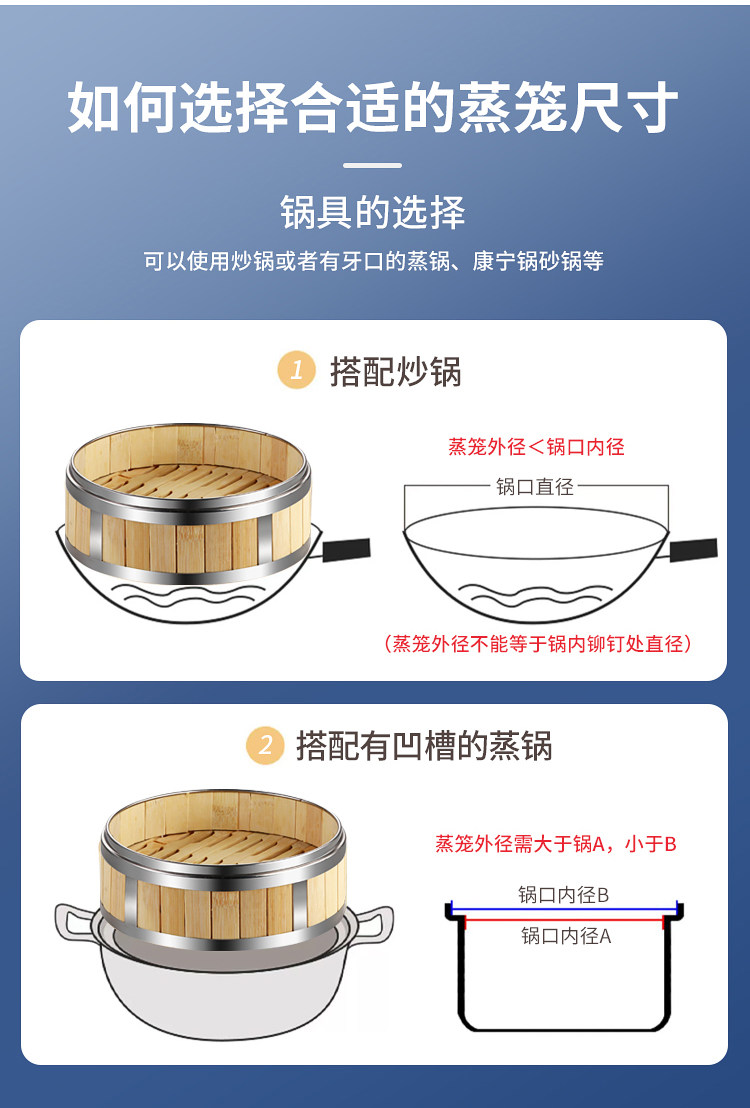 如何选择合适的蒸笼尺寸

锅具的选择

可以使用炒锅或者有牙口的蒸锅、康宁锅砂锅等

1 搭配炒锅

蒸笼外径＜锅口内径

锅口直径

（蒸笼外径不能等于锅内铆钉处直径）

2 搭配有凹槽的蒸锅

蒸笼外径需大于锅A，小于B

锅口内径B

锅口内径A