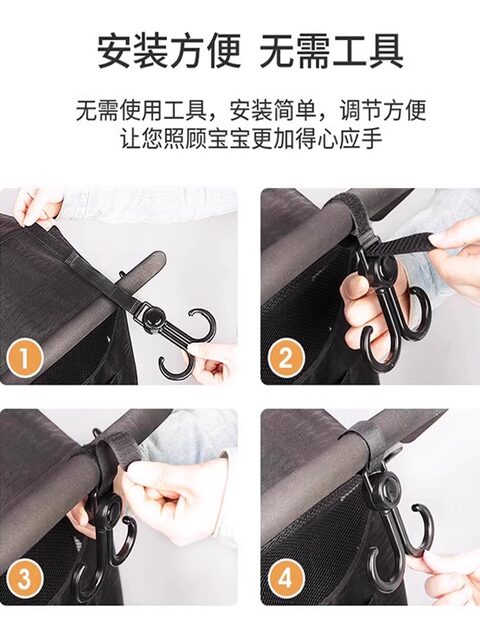 安装方便 无需工具

无需使用工具，安装简单，调节方便
让您照顾宝宝更加得心应手

1

2

3

4