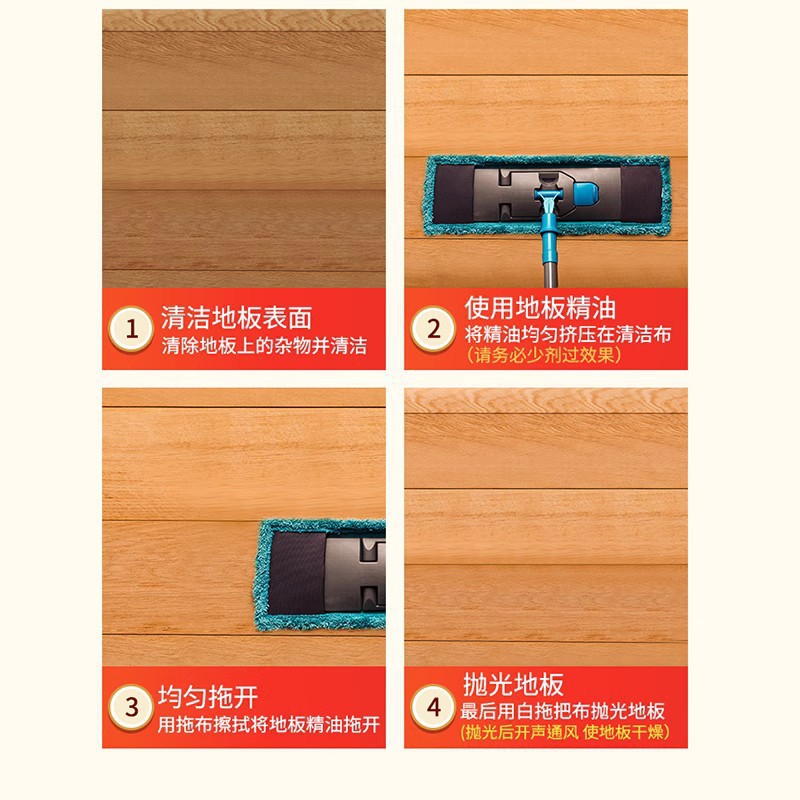 1 清洁地板表面
清除地板上的杂物并清洁

2 使用地板精油
将精油均匀挤压在清洁布
（请务必少剂过效果）

3 均匀拖开
用拖布擦拭将地板精油拖开

4 抛光地板
最后用白拖把布抛光地板
（抛光后开声通风 使地板干燥）