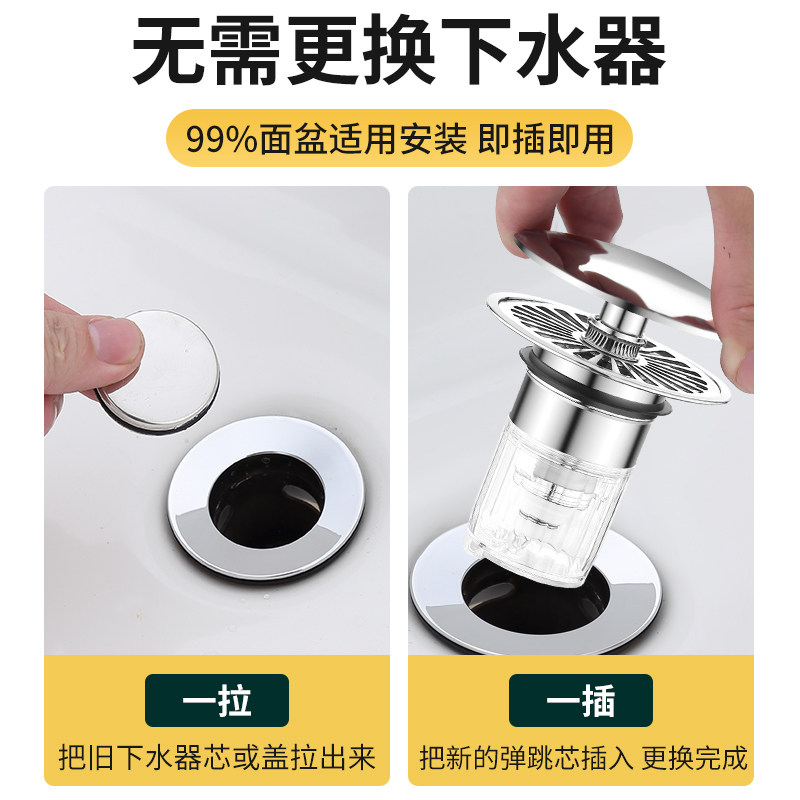 无需更换下水器

99%面盆适用安装 即插即用

一拉

把旧下水器芯或盖拉出来

一插

把新的弹跳芯插入 更换完成