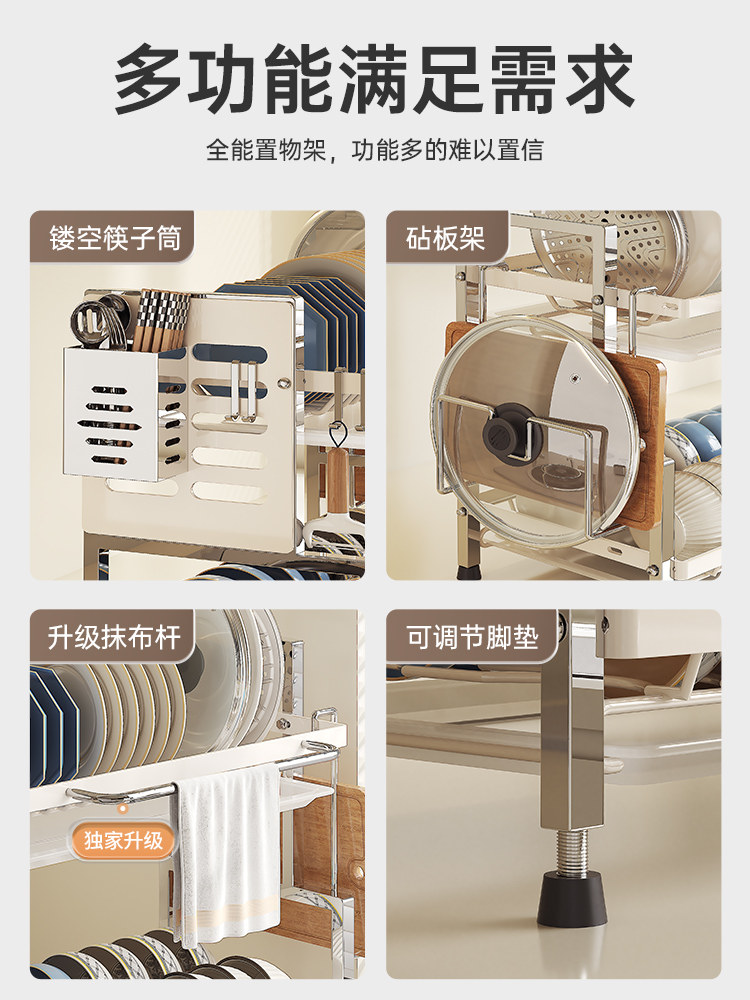 多功能满足需求

全能置物架，功能多的难以置信

镂空筷子筒

砧板架

升级抹布杆

独家升级

可调节脚垫