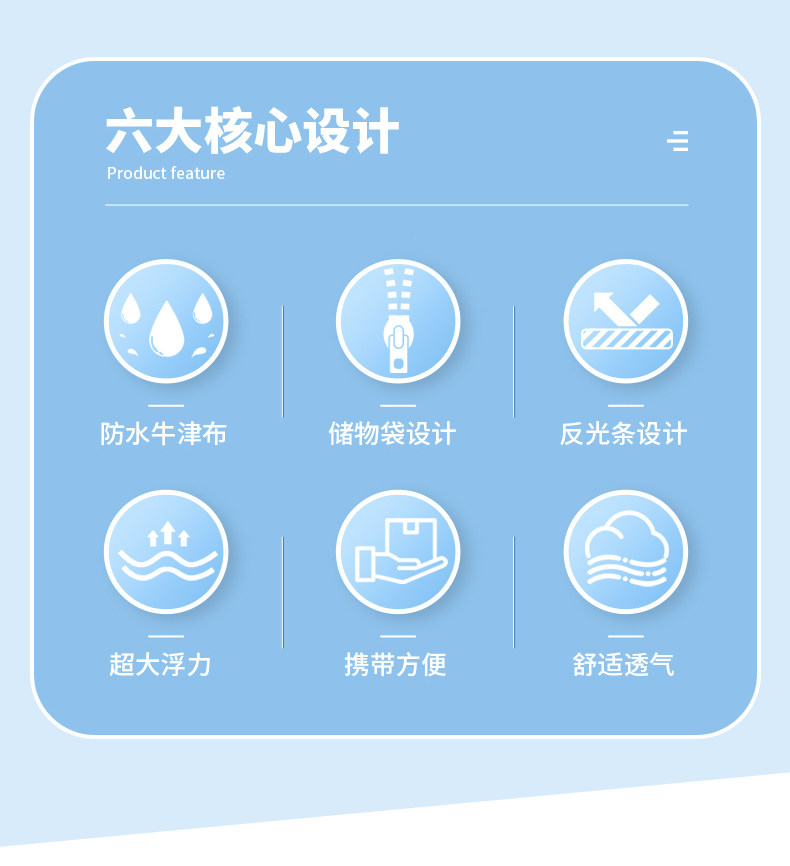 六大核心设计

Product feature

防水牛津布

储物袋设计

反光条设计

超大浮力

携带方便

舒适透气