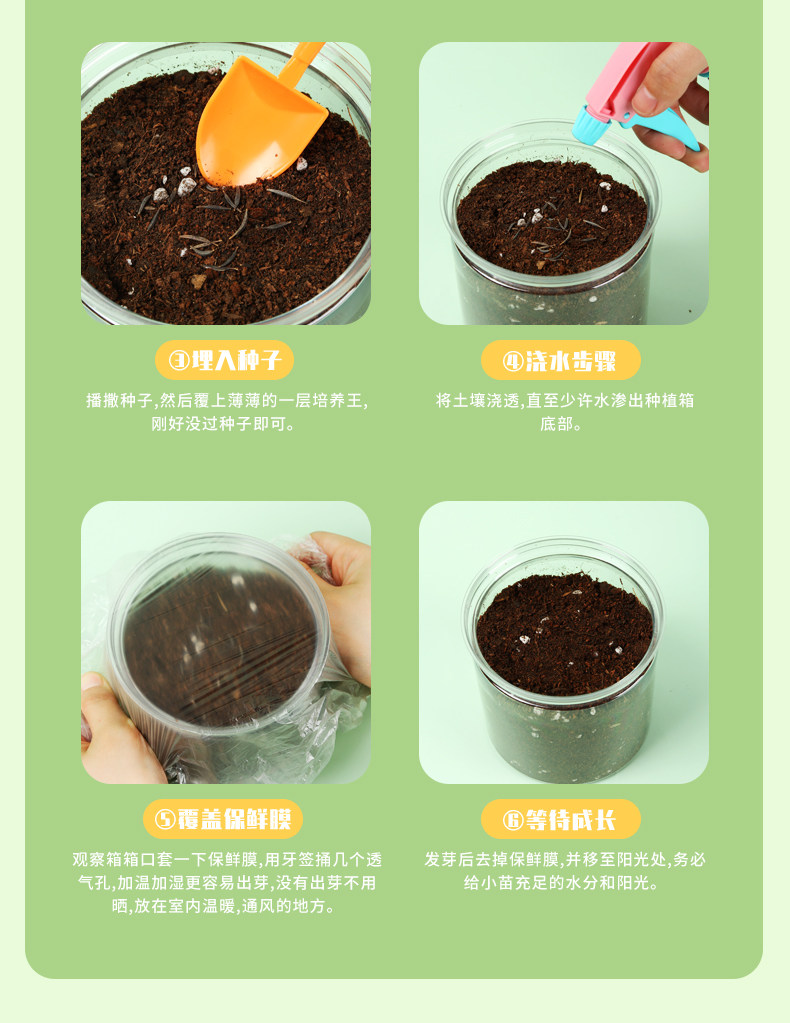 ③埋入种子

播撒种子,然后覆上薄薄的一层培养王,刚好没过种子即可。

④浇水步骤

将土壤浇透,直至少许水渗出种植箱底部。

⑤覆盖保鲜膜

观察箱箱口套一下保鲜膜,用牙签捅几个透气孔,加温加湿更容易出芽,没有出芽不用晒,放在室内温暖,通风的地方。

⑥等待成长

发芽后去掉保鲜膜,并移至阳光处,务必给小苗充足的水分和阳光。