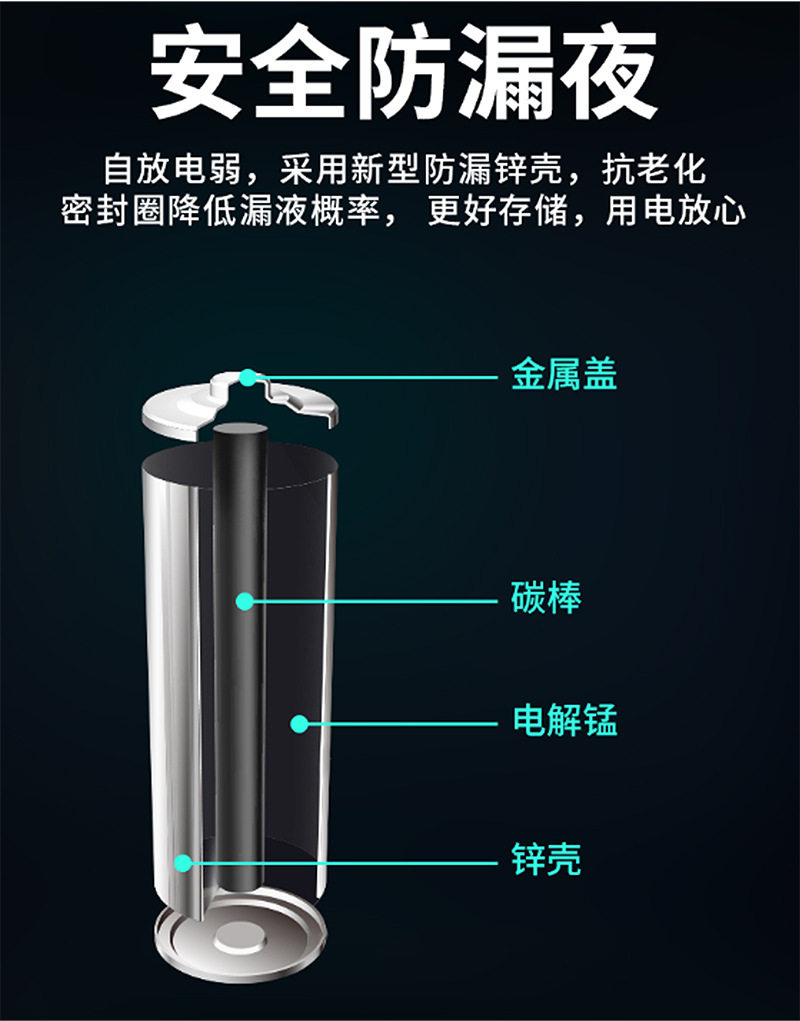 安全防漏夜

自放电弱，采用新型防漏锌壳，抗老化
密封圈降低漏液概率， 更好存储，用电放心

金属盖

碳棒

电解锰

锌壳