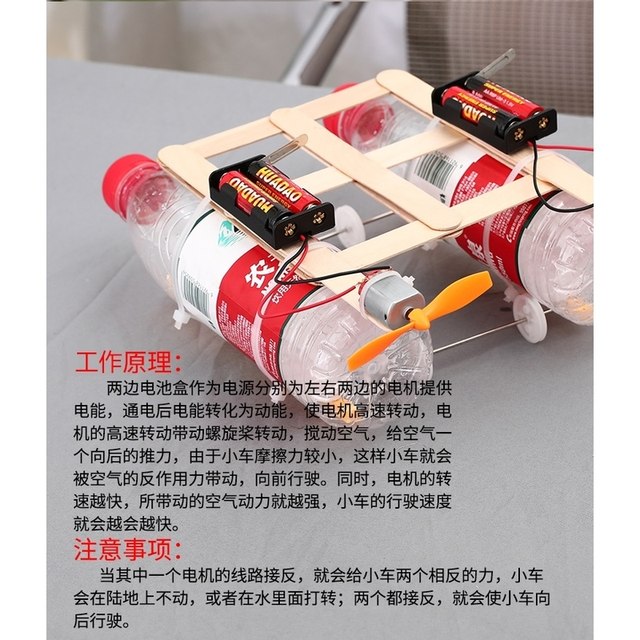 HUADAO

HUADAO

工作原理:

两边电池盒作为电源分别为左右两边的电机提供电能，通电后电能转化为动能，使电机高速转动，电机的高速转动带动螺旋桨转动，搅动空气，给空气一个向后的推力，由于小车摩擦力较小，这样小车就会被空气的反作用力带动，向前行驶。同时，电机的转速越快，所带动的空气动力就越强，小车的行驶速度就会越会越快。

注意事项:

当其中一个电机的线路接反，就会给小车两个相反的力，小车会在陆地上不动，或者在水里面打转；两个都接反，就会使小车向后行驶。