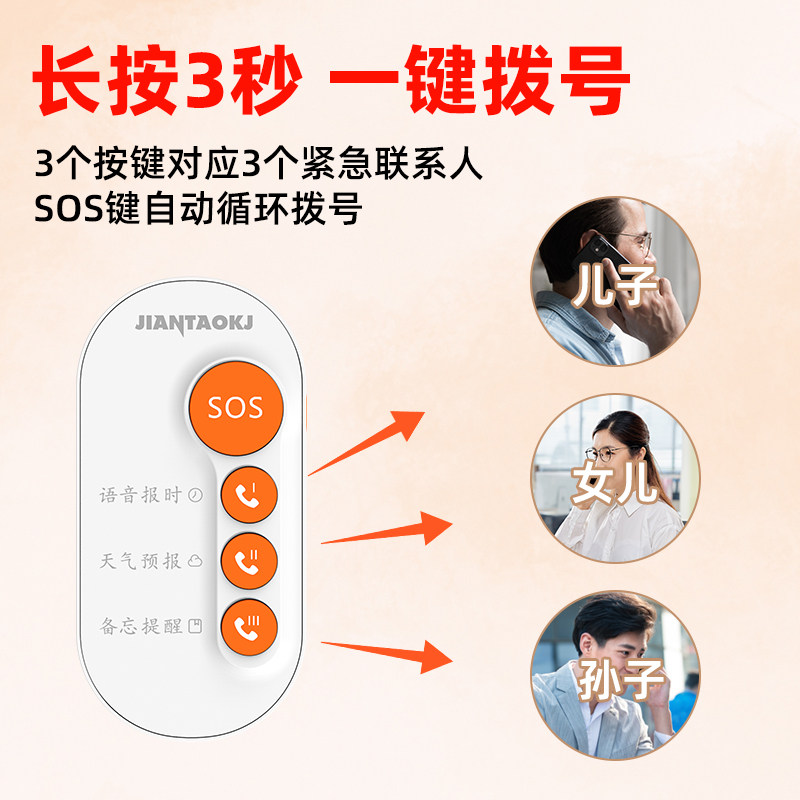 长按3秒 一键拨号

3个按键对应3个紧急联系人
SOS键自动循环拨号

JIANTAOKJ

SOS

语音报时

天气预报

备忘提醒

儿子

女儿

孙子