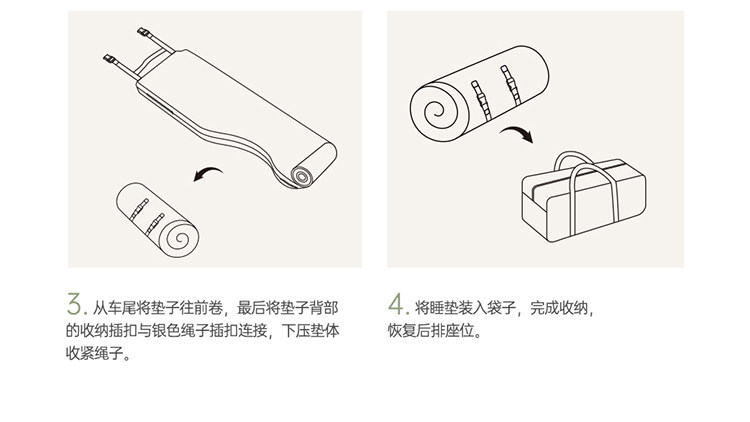 3. 从车尾将垫子往前卷，最后将垫子背部的收纳插扣与银色绳子插扣连接，下压垫体收紧绳子。

4. 将睡垫装入袋子，完成收纳，恢复后排座位。