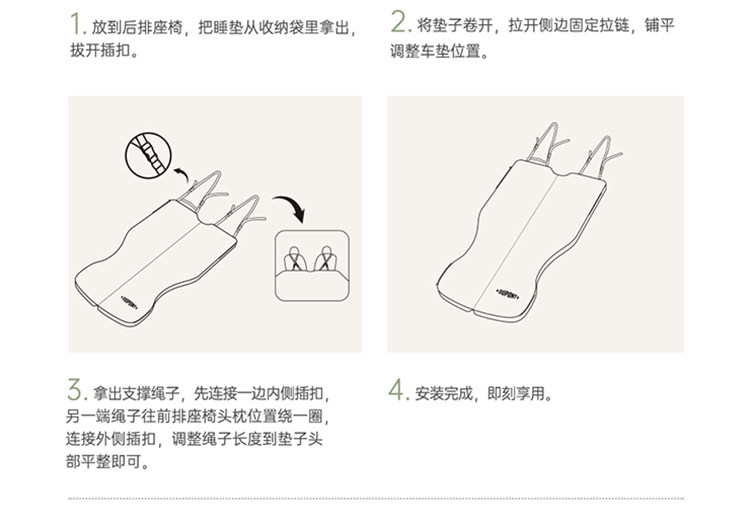 1. 放到后排座椅，把睡垫从收纳袋里拿出，拔开插扣。

2. 将垫子卷开，拉开侧边固定拉链，铺平调整车垫位置。

DUPONT

DUPONT

3. 拿出支撑绳子，先连接一边内侧插扣，另一端绳子往前排座椅头枕位置绕一圈，连接外侧插扣，调整绳子长度到垫子头部平整即可。

4. 安装完成，即刻享用。