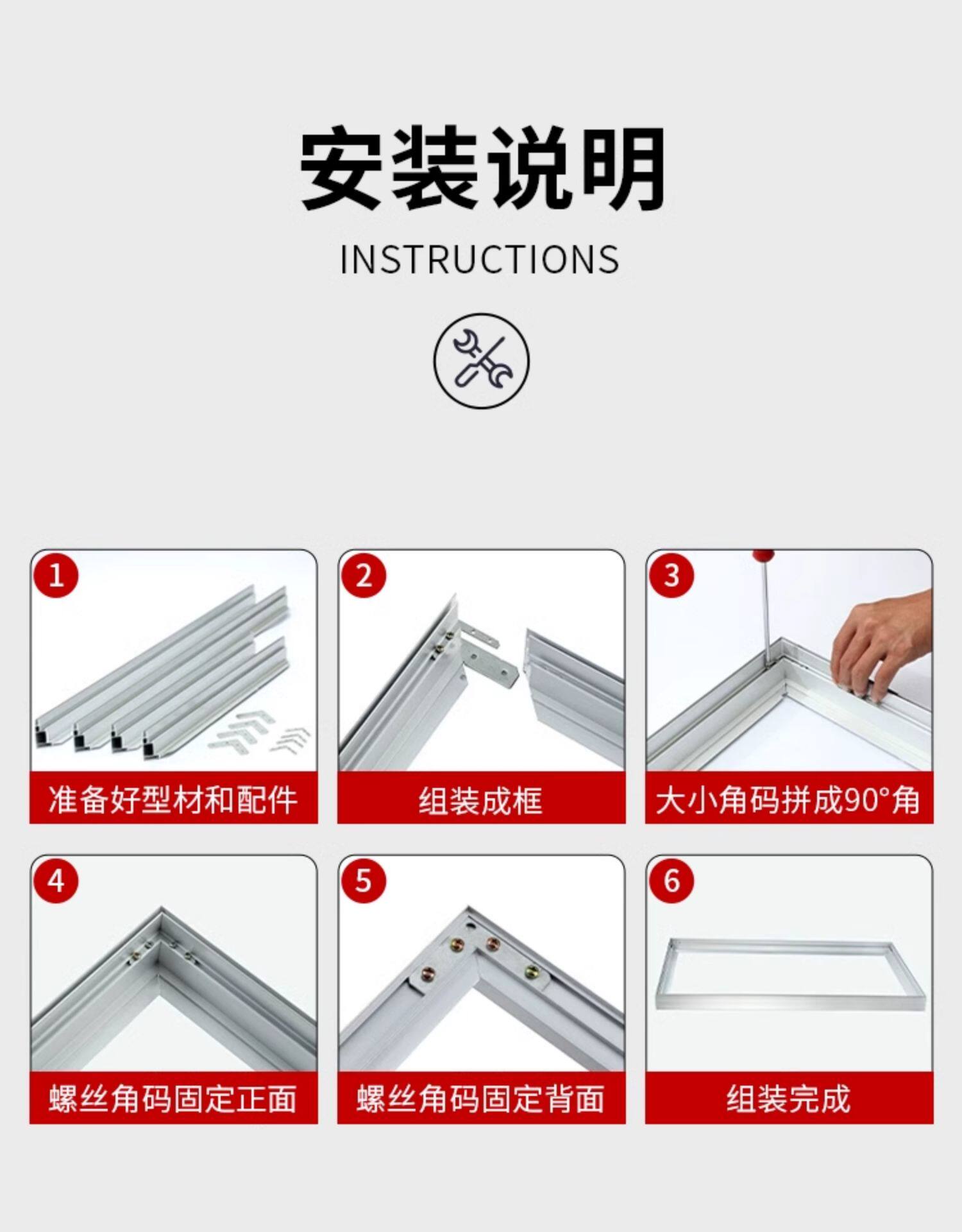 安装说明

INSTRUCTIONS

1

准备好型材和配件

2

组装成框

3

大小角码拼成90°角

4

螺丝角码固定正面

5

螺丝角码固定背面

6

组装完成