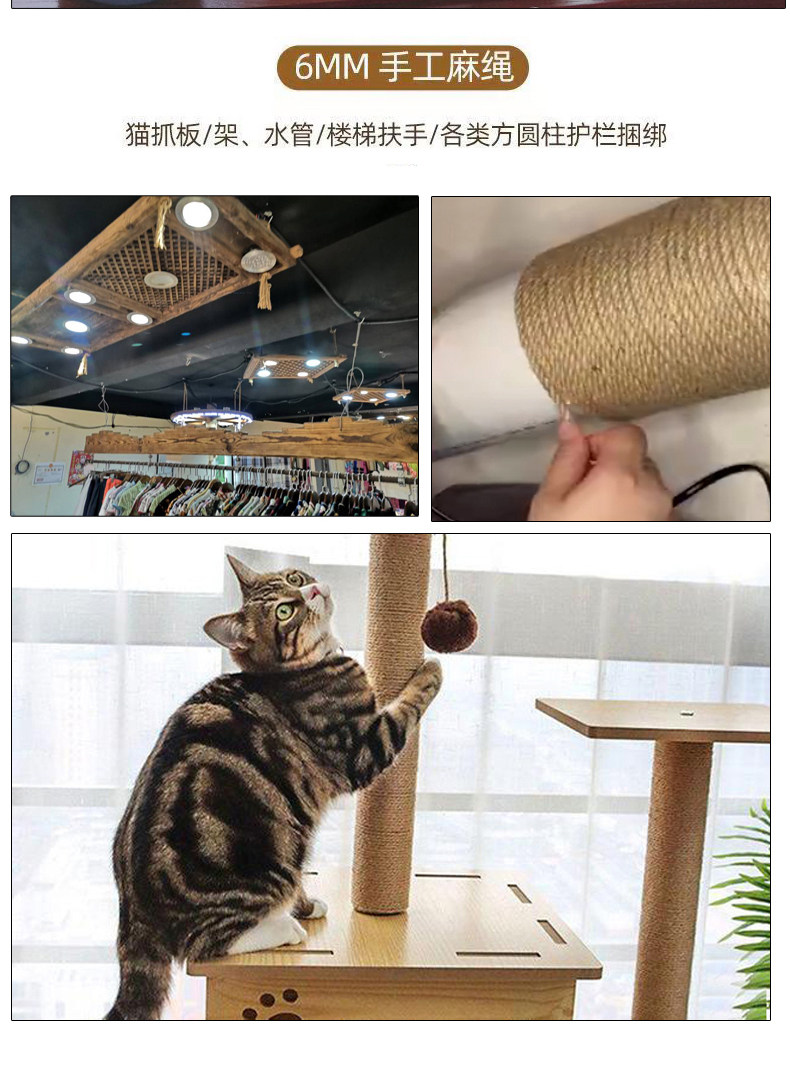 6MM 手工麻绳

猫抓板/架、水管/楼梯扶手/各类方圆柱护栏捆绑