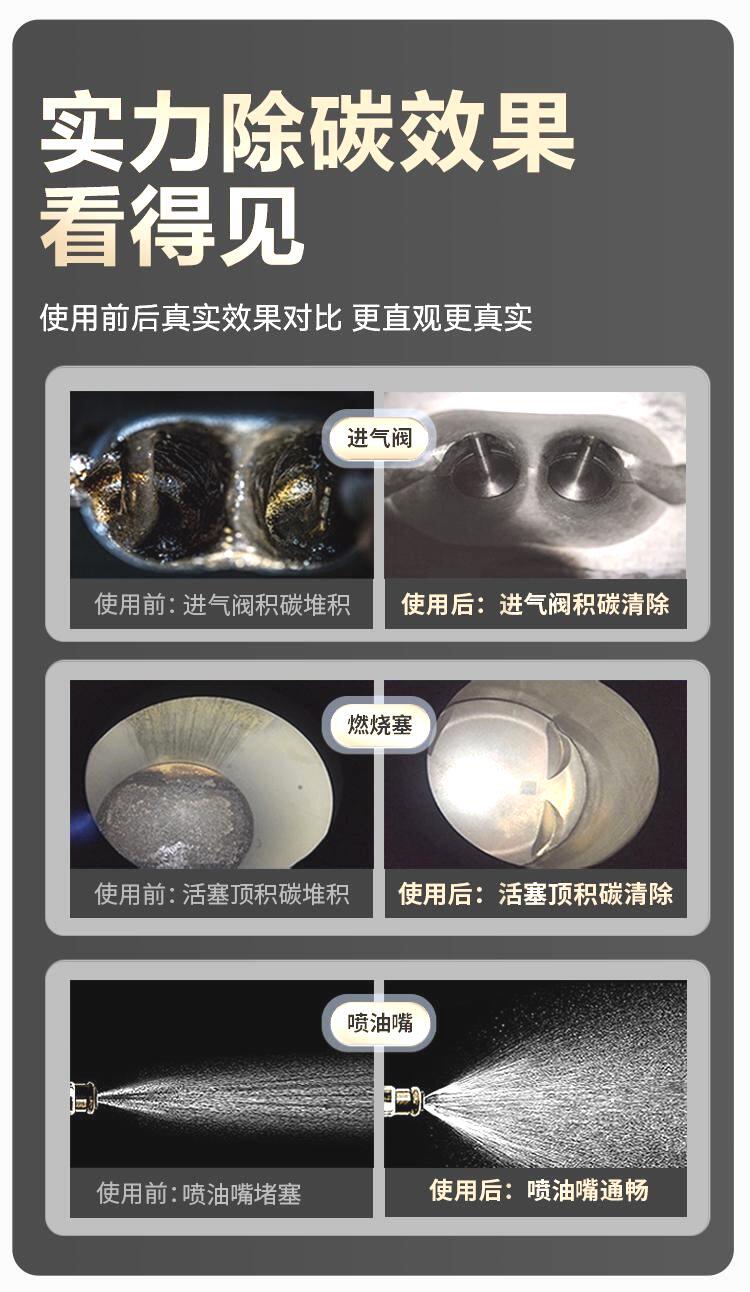 实力除碳效果
看得见

使用前后真实效果对比 更直观更真实

进气阀

使用前：进气阀积碳堆积

使用后：进气阀积碳清除

燃烧塞

使用前：活塞顶积碳堆积

使用后：活塞顶积碳清除

喷油嘴

使用前：喷油嘴堵塞

使用后：喷油嘴通畅