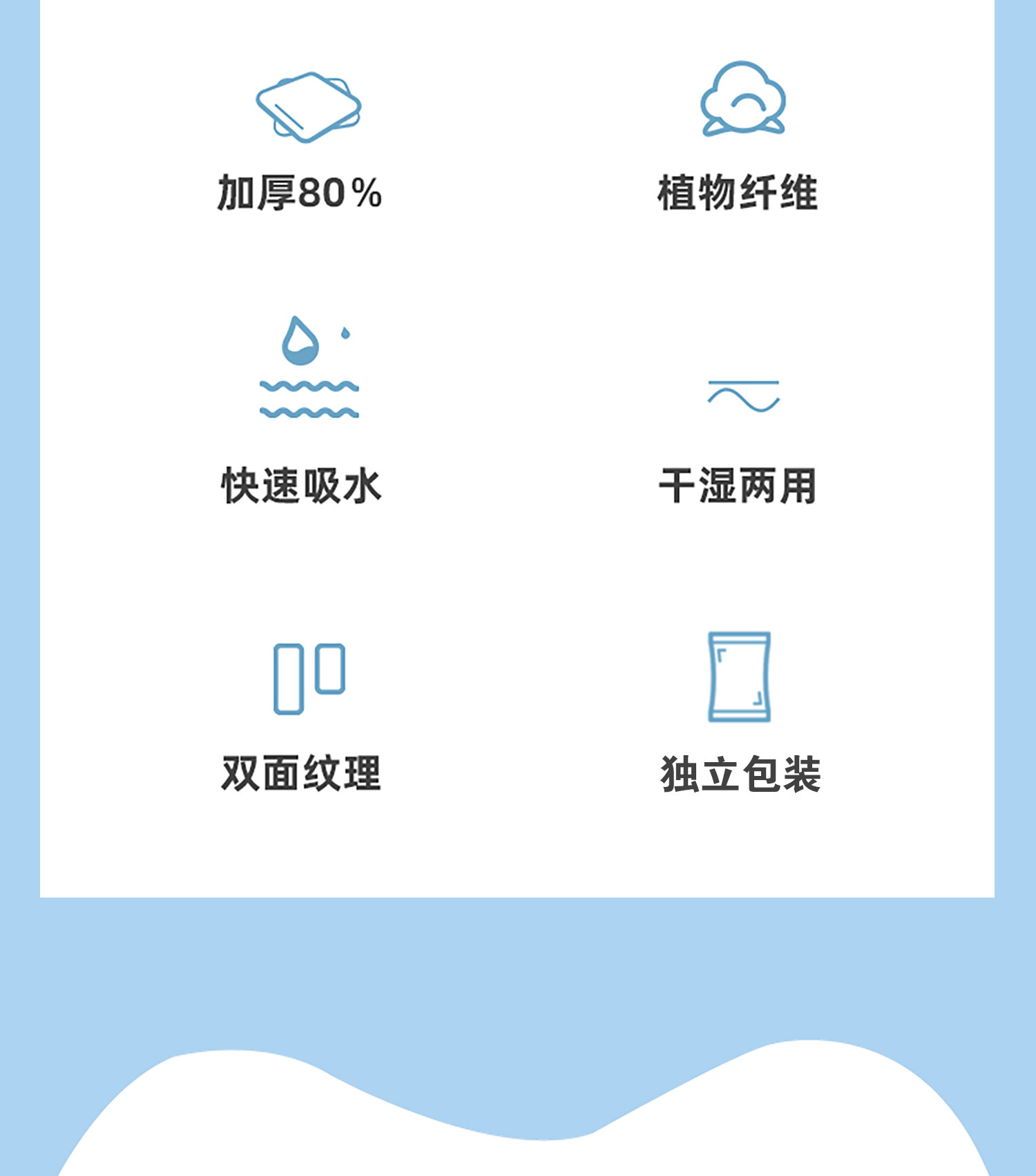 加厚80%

植物纤维

快速吸水

干湿两用

双面纹理

独立包装