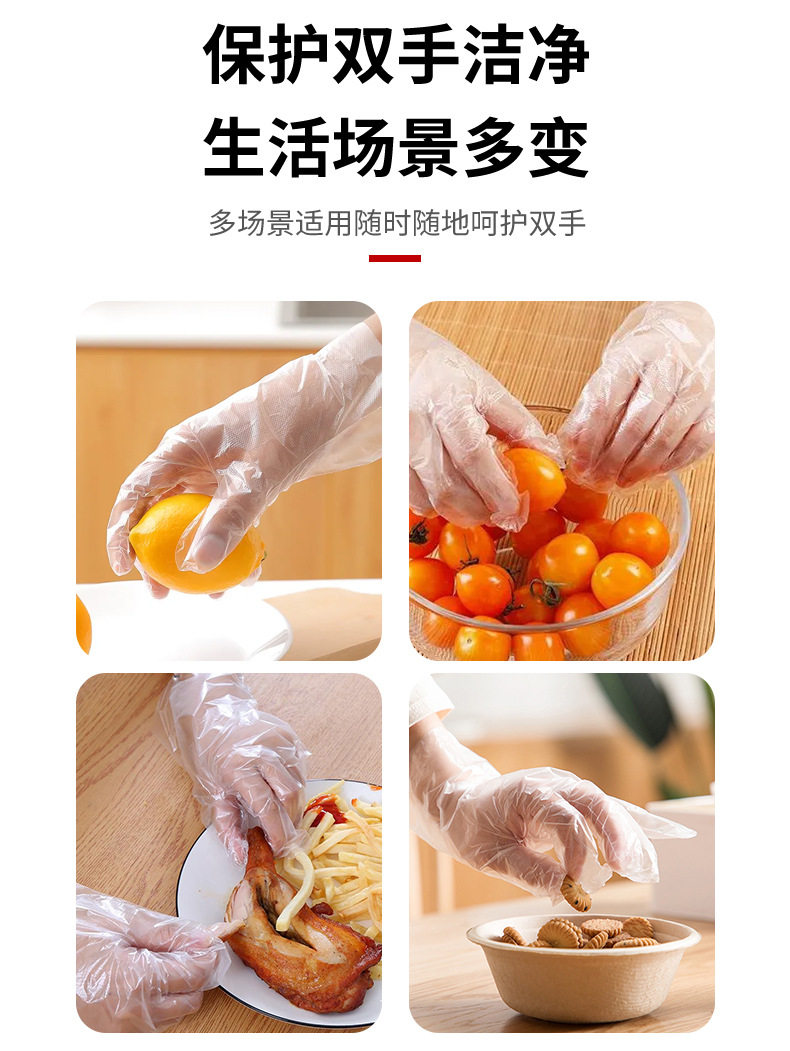 保护双手洁净
生活场景多变

多场景适用随时随地呵护双手