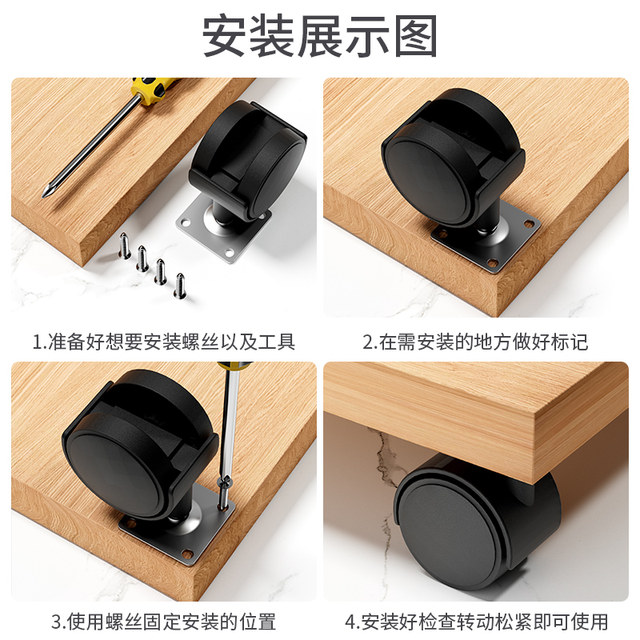 安装展示图

1.准备好想要安装螺丝以及工具

2.在需安装的地方做好标记

3.使用螺丝固定安装的位置

4.安装好检查转动松紧即可使用