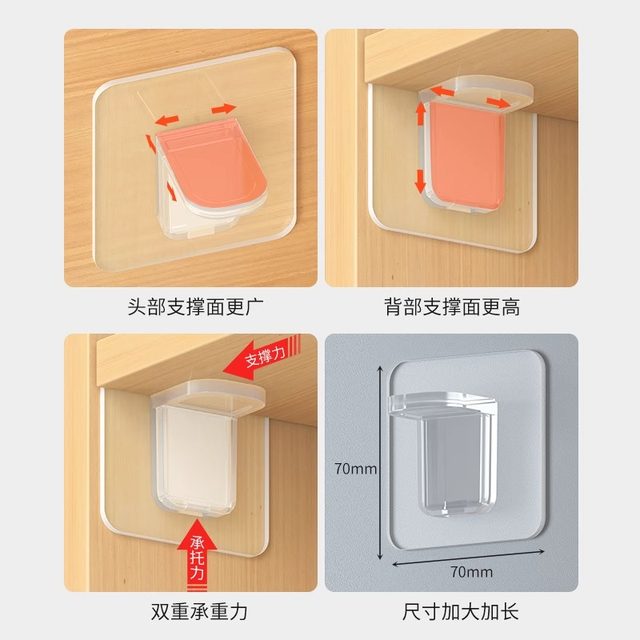 头部支撑面更广

背部支撑面更高

支撑力

承托力

双重承重力

70mm

70mm

尺寸加大加长