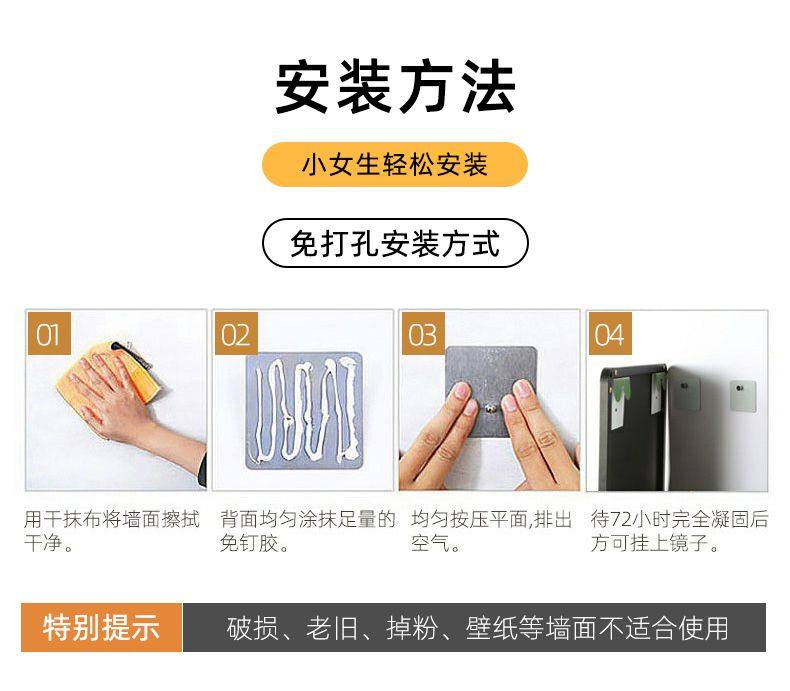 安装方法

小女生轻松安装

免打孔安装方式

01

用干抹布将墙面擦拭干净。

02

背面均匀涂抹足量的免钉胶。

03

均匀按压平面,排出空气。

04

待72小时完全凝固后方可挂上镜子。

特别提示 破损、老旧、掉粉、壁纸等墙面不适合使用