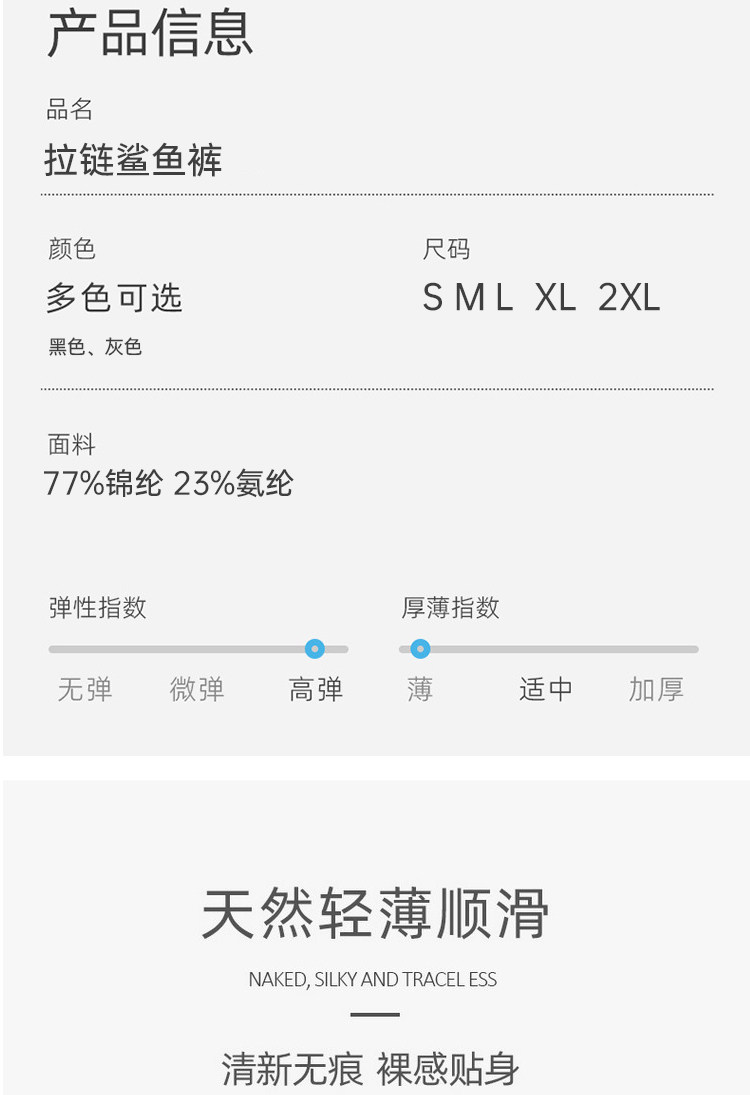 产品信息

品名
拉链鲨鱼裤

颜色
多色可选
黑色、灰色

尺码
S M L XL 2XL

面料
77%锦纶 23%氨纶

弹性指数
无弹 微弹 高弹

厚薄指数
薄 适中 加厚

天然轻薄顺滑

NAKED, SILKY AND TRACEL ESS

清新无痕 裸感贴身