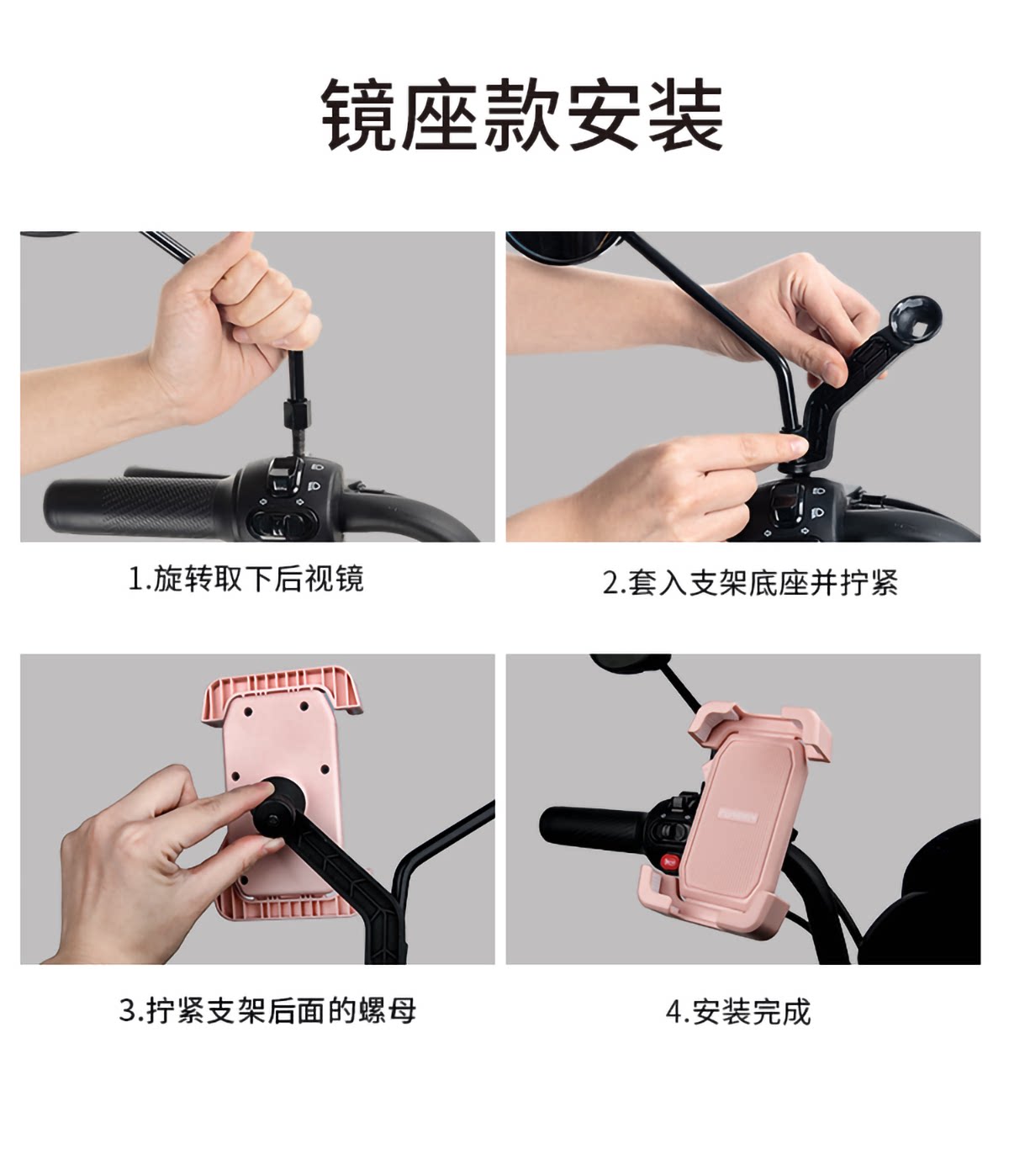 镜座款安装

1.旋转取下后视镜

2.套入支架底座并拧紧

3.拧紧支架后面的螺母

4.安装完成