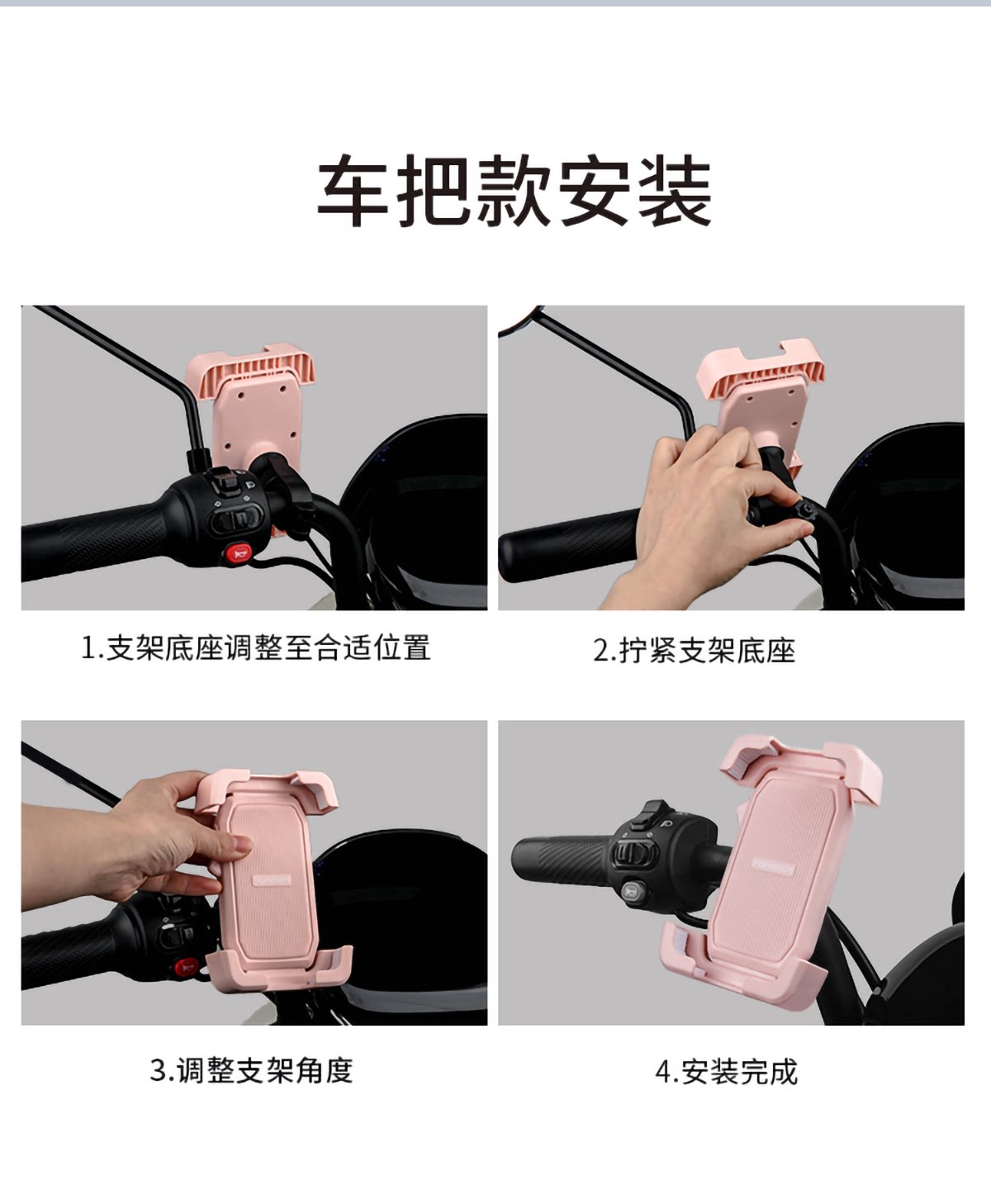 车把款安装

1.支架底座调整至合适位置

2.拧紧支架底座

3.调整支架角度

4.安装完成