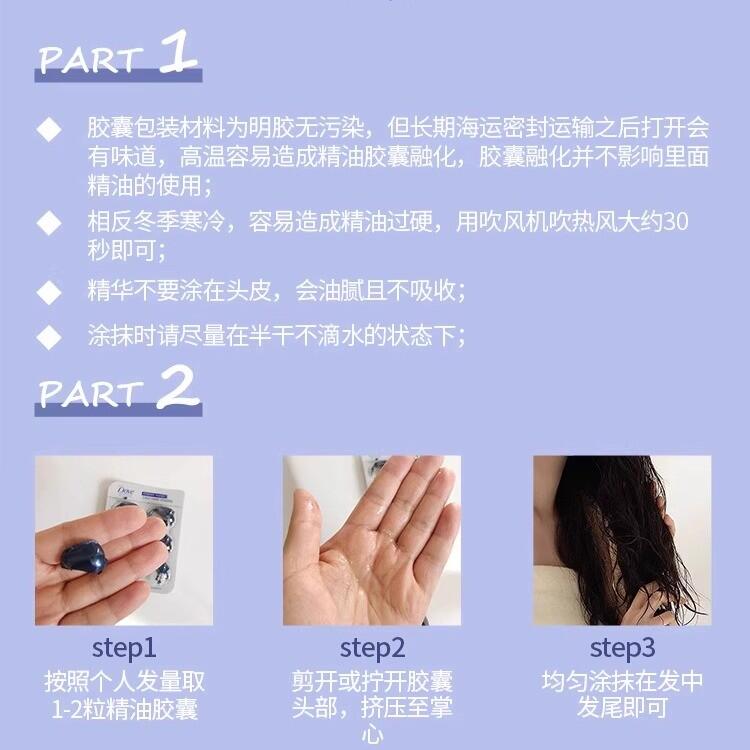 PART 1

◆ 胶囊包装材料为明胶无污染，但长期海运密封运输之后打开会有味道，高温容易造成精油胶囊融化，胶囊融化并不影响里面精油的使用；

◆ 相反冬季寒冷，容易造成精油过硬，用吹风机吹热风大约30秒即可；

◆ 精华不要涂在头皮，会油腻且不吸收；

◆ 涂抹时请尽量在半干不滴水的状态下；

PART 2

Dove

step1
按照个人发量取1-2粒精油胶囊

step2
剪开或拧开胶囊头部，挤压至掌心

step3
均匀涂抹在发中发尾即可