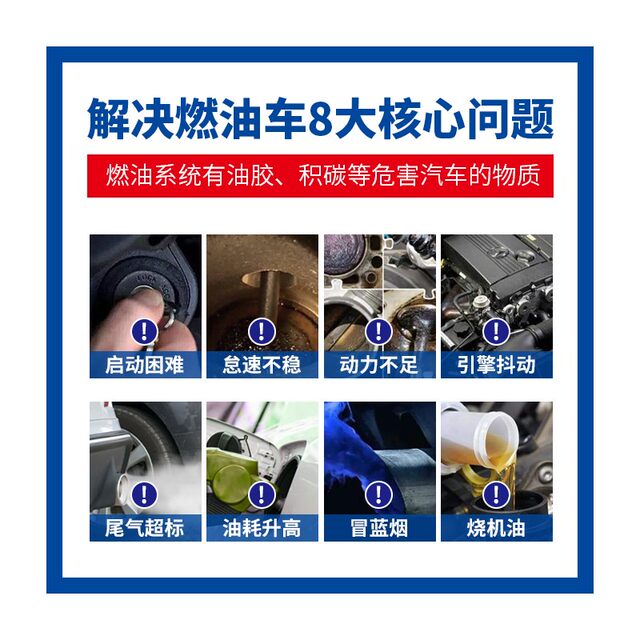 解决燃油车8大核心问题

燃油系统有油胶、积碳等危害汽车的物质

启动困难

怠速不稳

动力不足

引擎抖动

尾气超标

油耗升高

冒蓝烟

烧机油