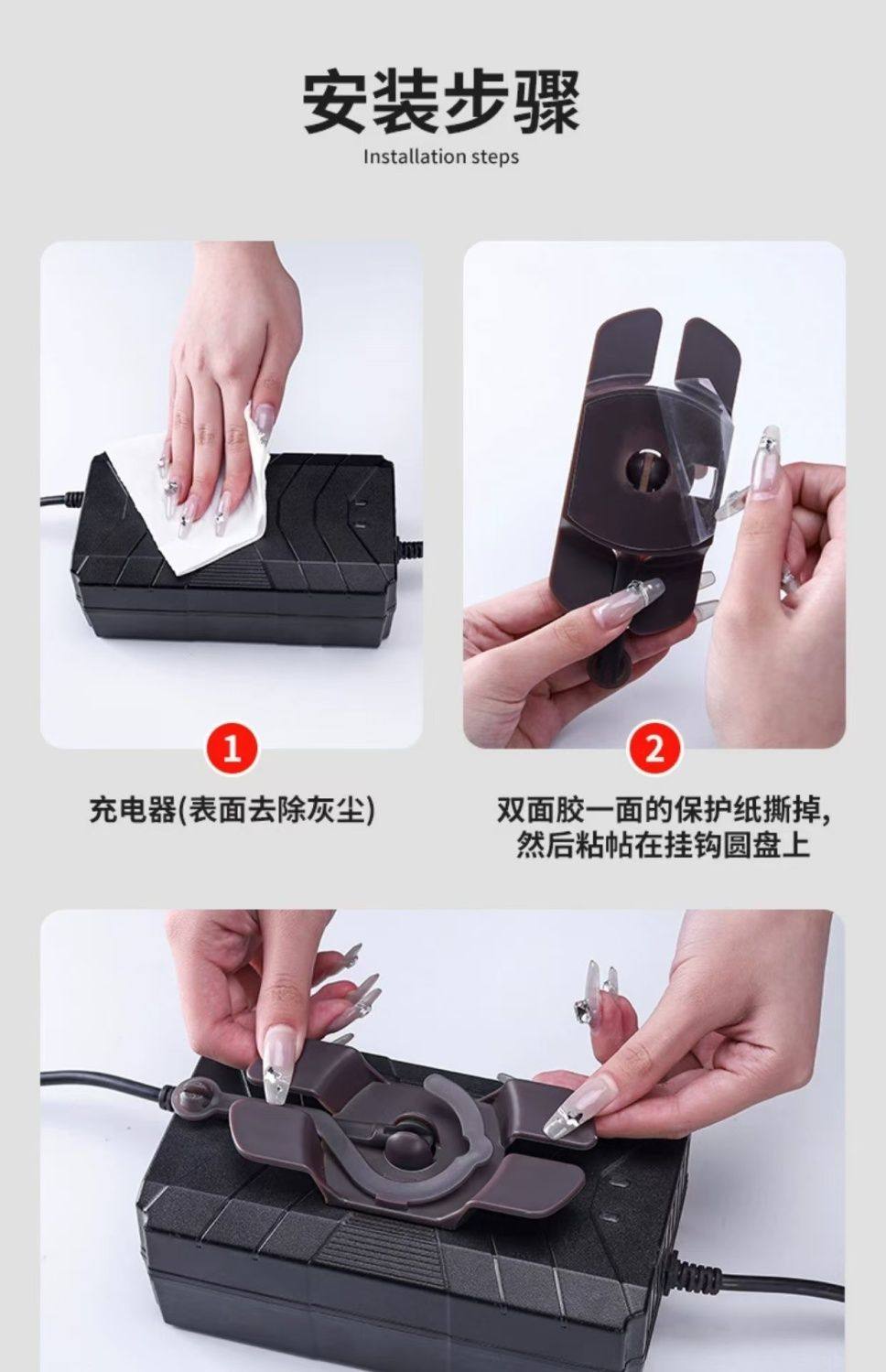 安装步骤
Installation steps

1

充电器(表面去除灰尘)

2

双面胶一面的保护纸撕掉,
然后粘帖在挂钩圆盘上