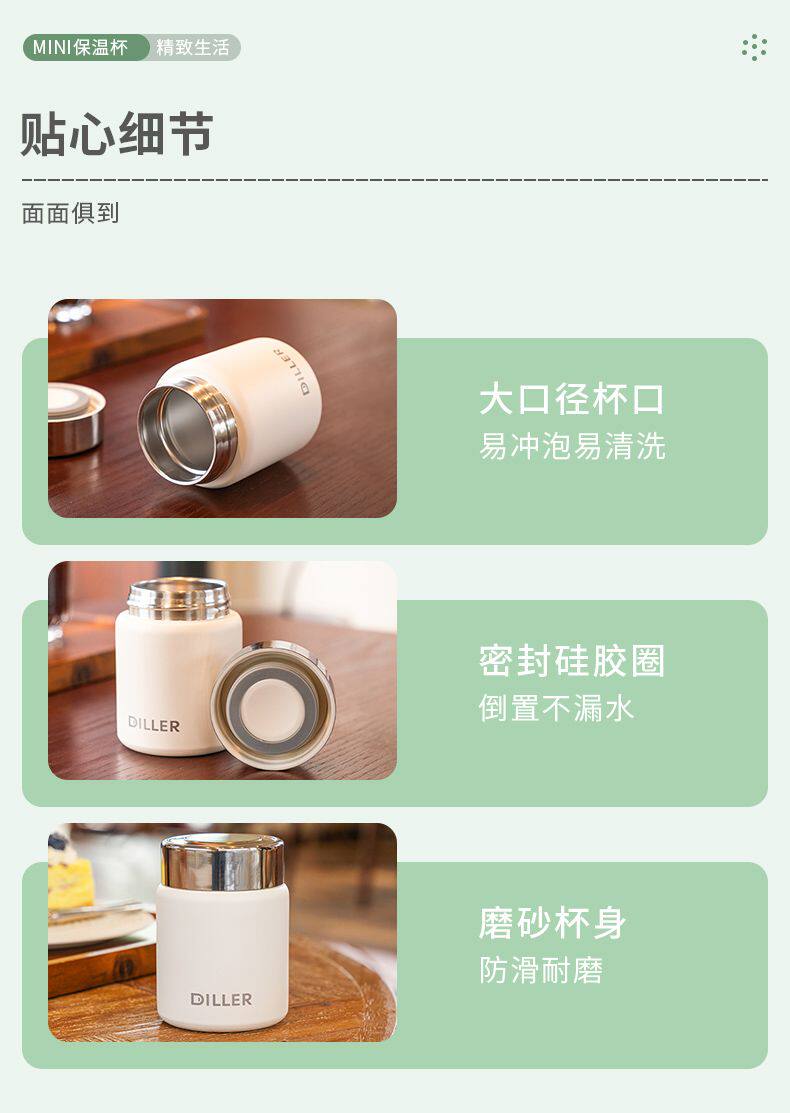 MINI保温杯 精致生活

贴心细节

面面俱到

DILLER

大口径杯口
易冲泡易清洗

DILLER

密封硅胶圈
倒置不漏水

DILLER

磨砂杯身
防滑耐磨